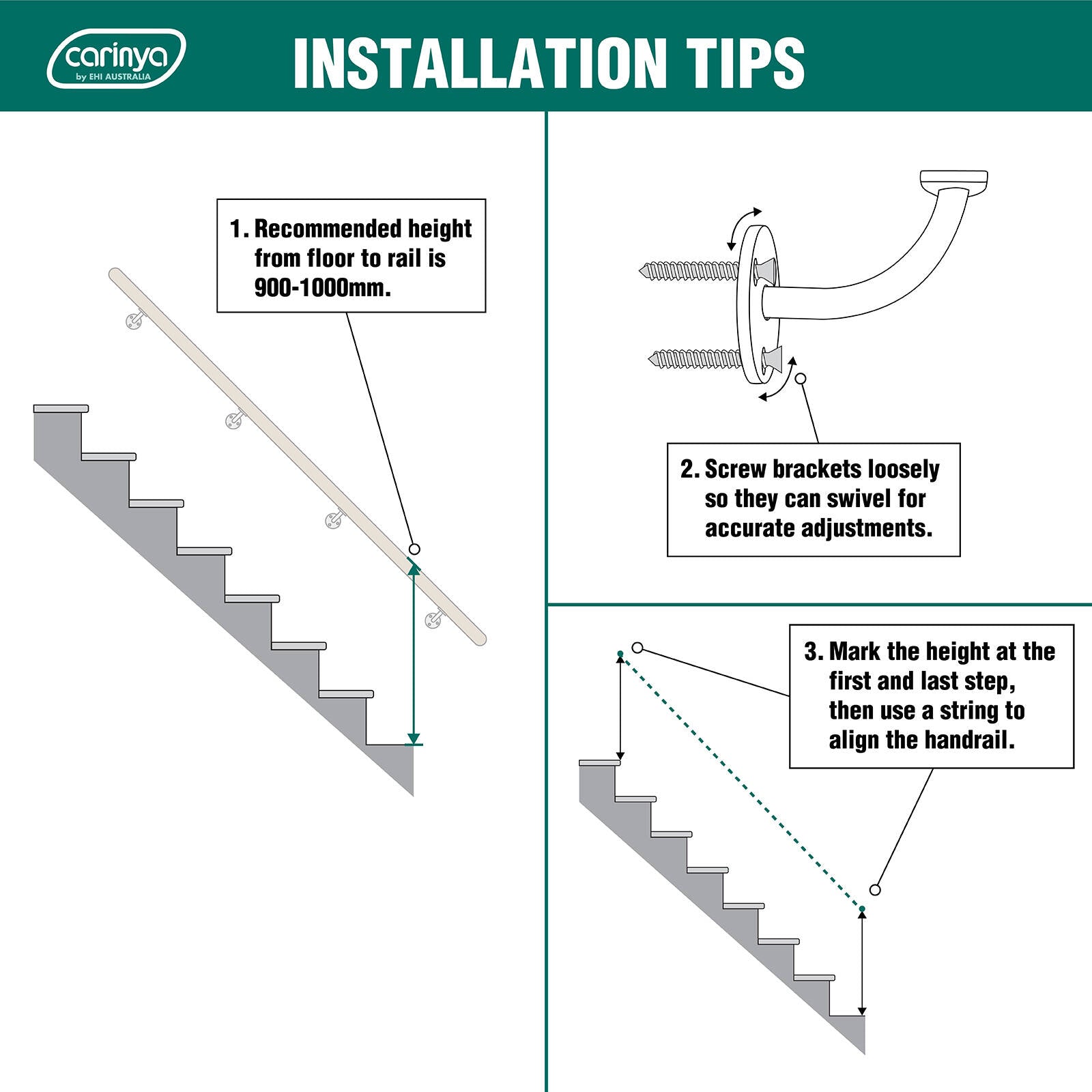 carinya
by EHI AUSTRALIA

INSTALLATION TIPS

1. Recommended height from floor to rail is 900-1000mm.

2. Screw brackets loosely so they can swivel for accurate adjustments.

3. Mark the height at the first and last step, then use a string to align the handrail.