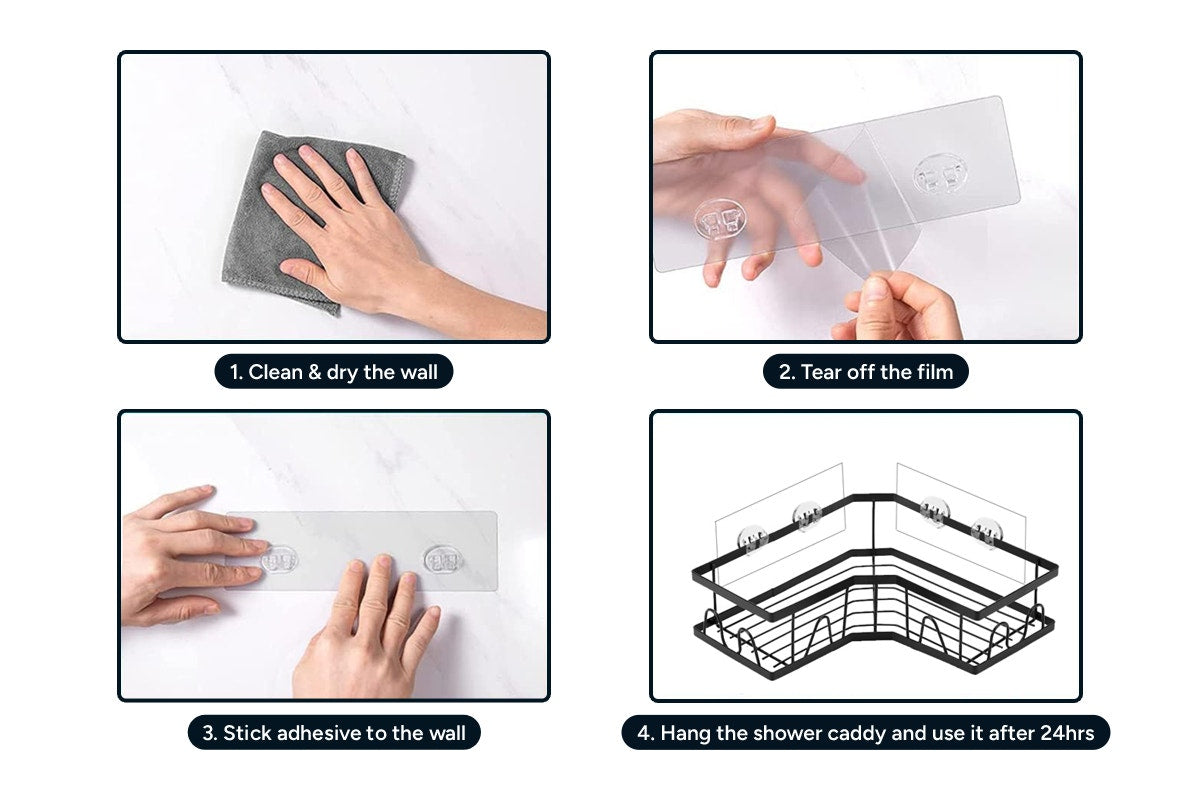 1. Clean & dry the wall

2. Tear off the film

3. Stick adhesive to the wall

4. Hang the shower caddy and use it after 24hrs