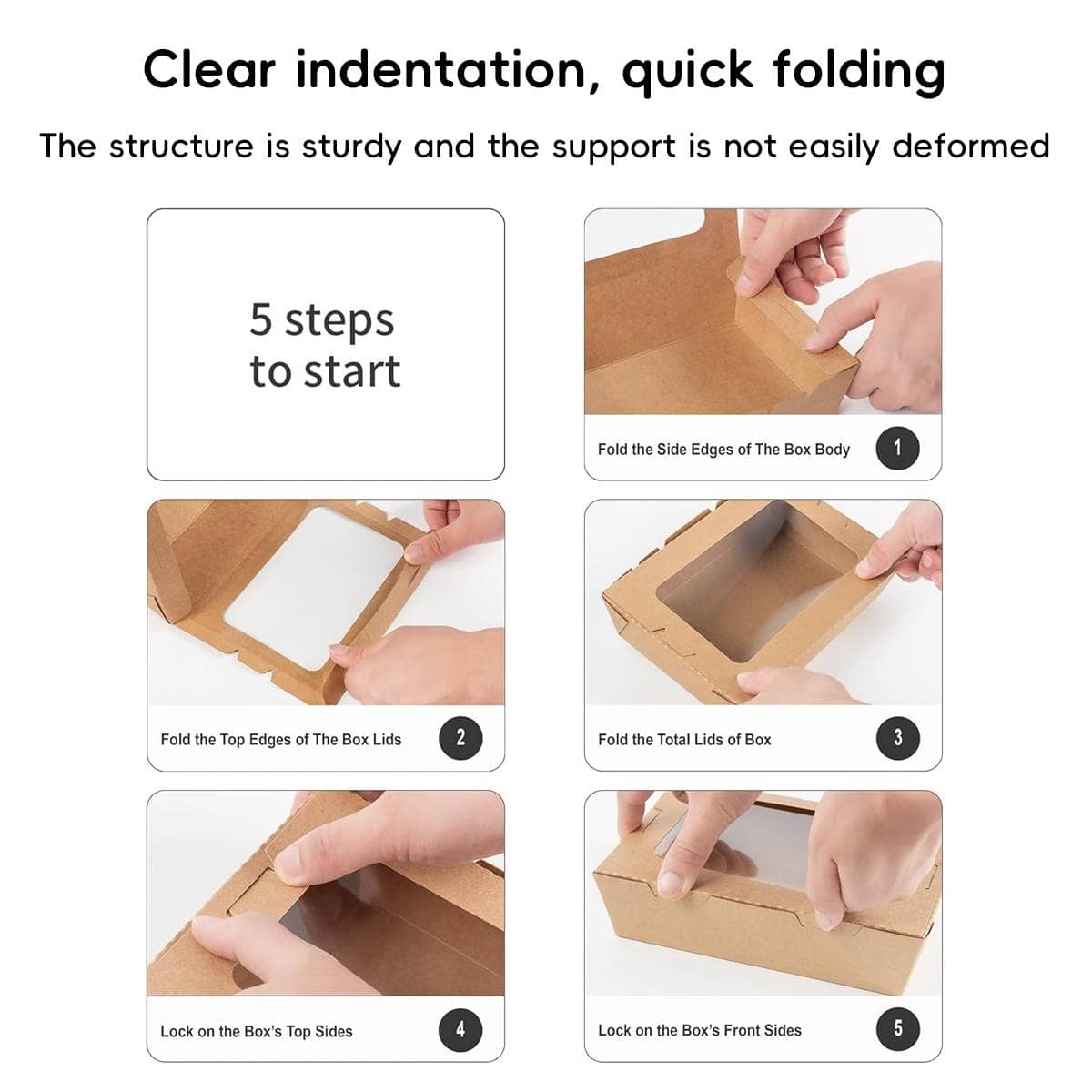 Clear indentation, quick folding

The structure is sturdy and the support is not easily deformed

5 steps
to start

Fold the Side Edges of The Box Body 1

Fold the Top Edges of The Box Lids 2

Fold the Total Lids of Box 3

Lock on the Box's Top Sides 4

Lock on the Box's Front Sides 5