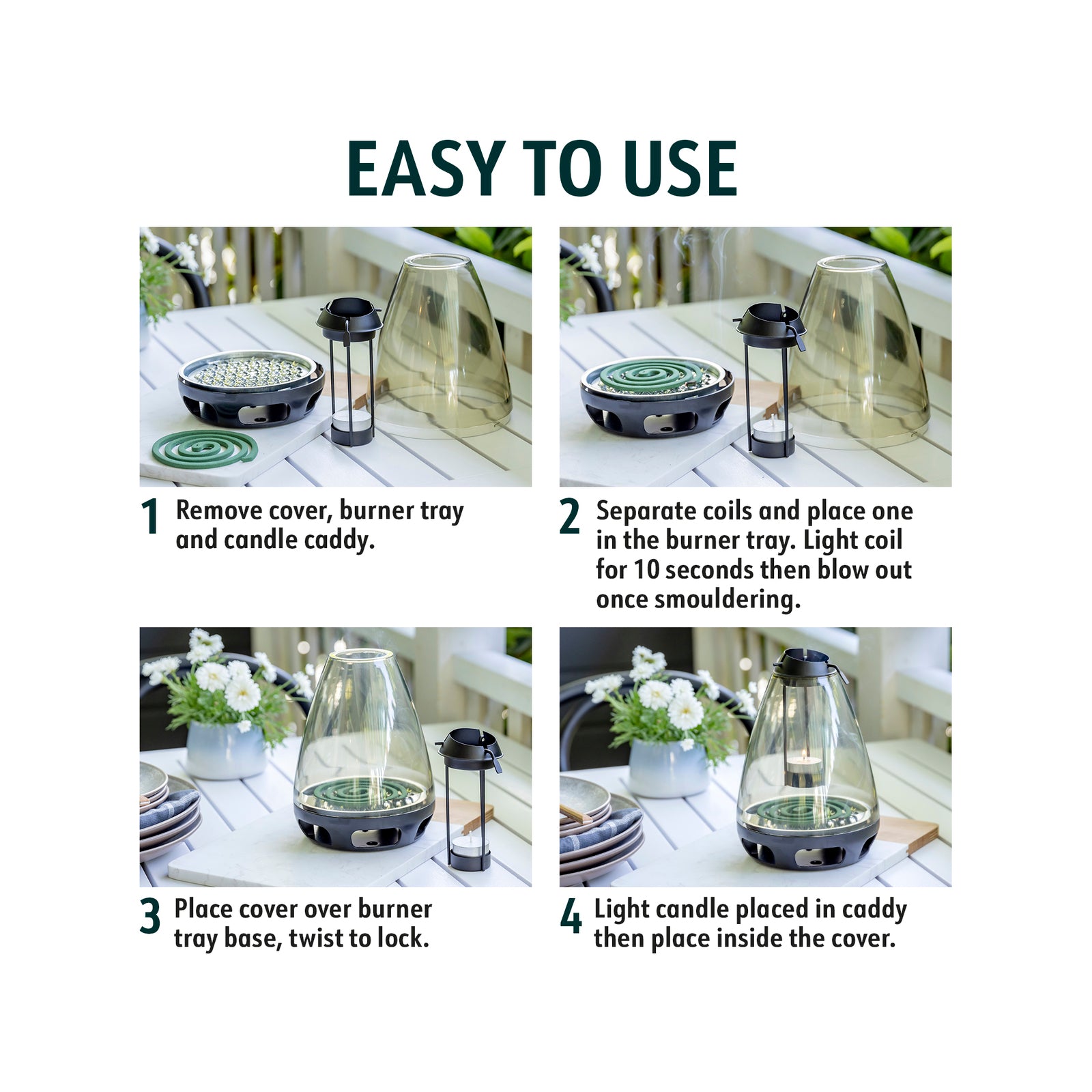 EASY TO USE

1 Remove cover, burner tray and candle caddy.

2 Separate coils and place one in the burner tray. Light coil for 10 seconds then blow out once smouldering.

3 Place cover over burner tray base, twist to lock.

4 Light candle placed in caddy then place inside the cover.