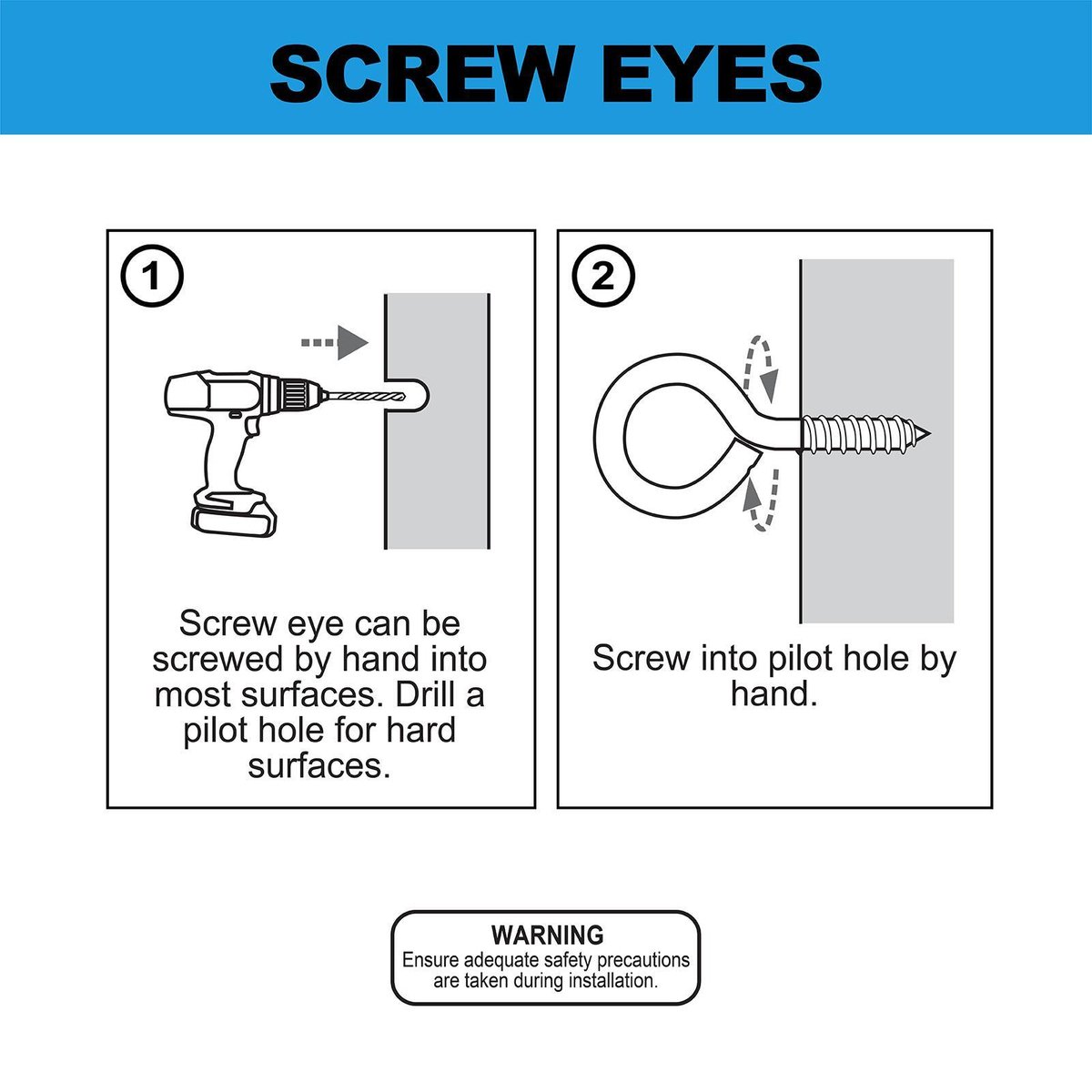 SCREW EYES

1

Screw eye can be screwed by hand into most surfaces. Drill a pilot hole for hard surfaces.

2

Screw into pilot hole by hand.

WARNING
Ensure adequate safety precautions are taken during installation.