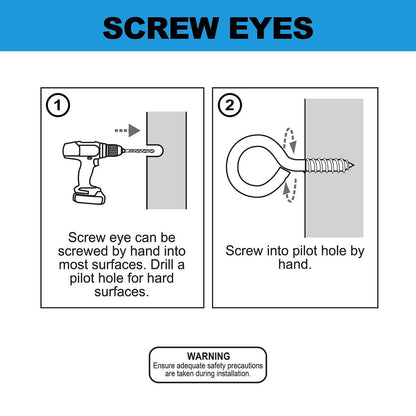 SCREW EYES

1

Screw eye can be screwed by hand into most surfaces. Drill a pilot hole for hard surfaces.

2

Screw into pilot hole by hand.

WARNING
Ensure adequate safety precautions are taken during installation.