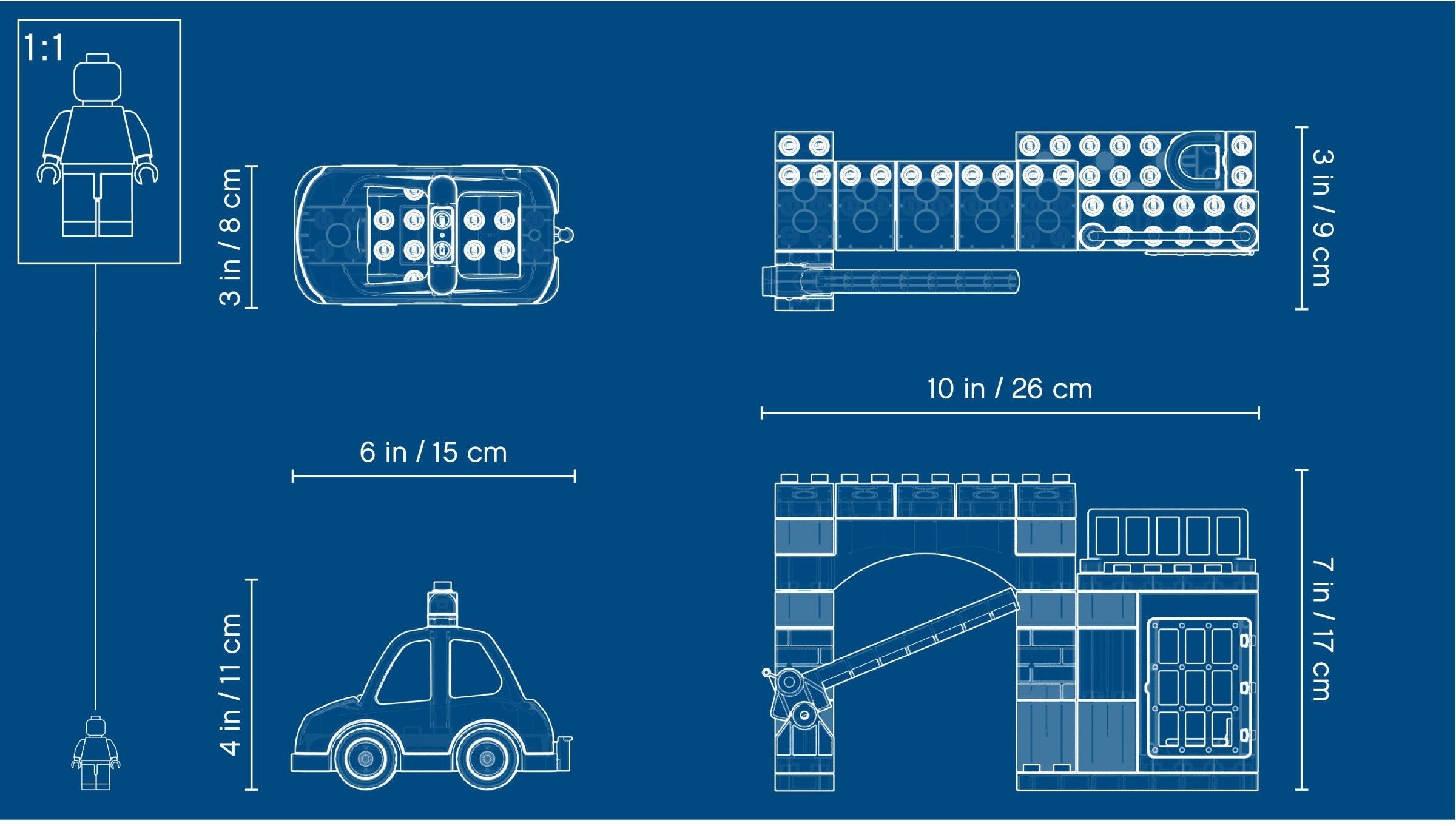 1:1

3 in / 8 cm

3 in / 9 cm

10 in / 26 cm

6 in / 15 cm

4 in / 11 cm

7 in / 17 cm