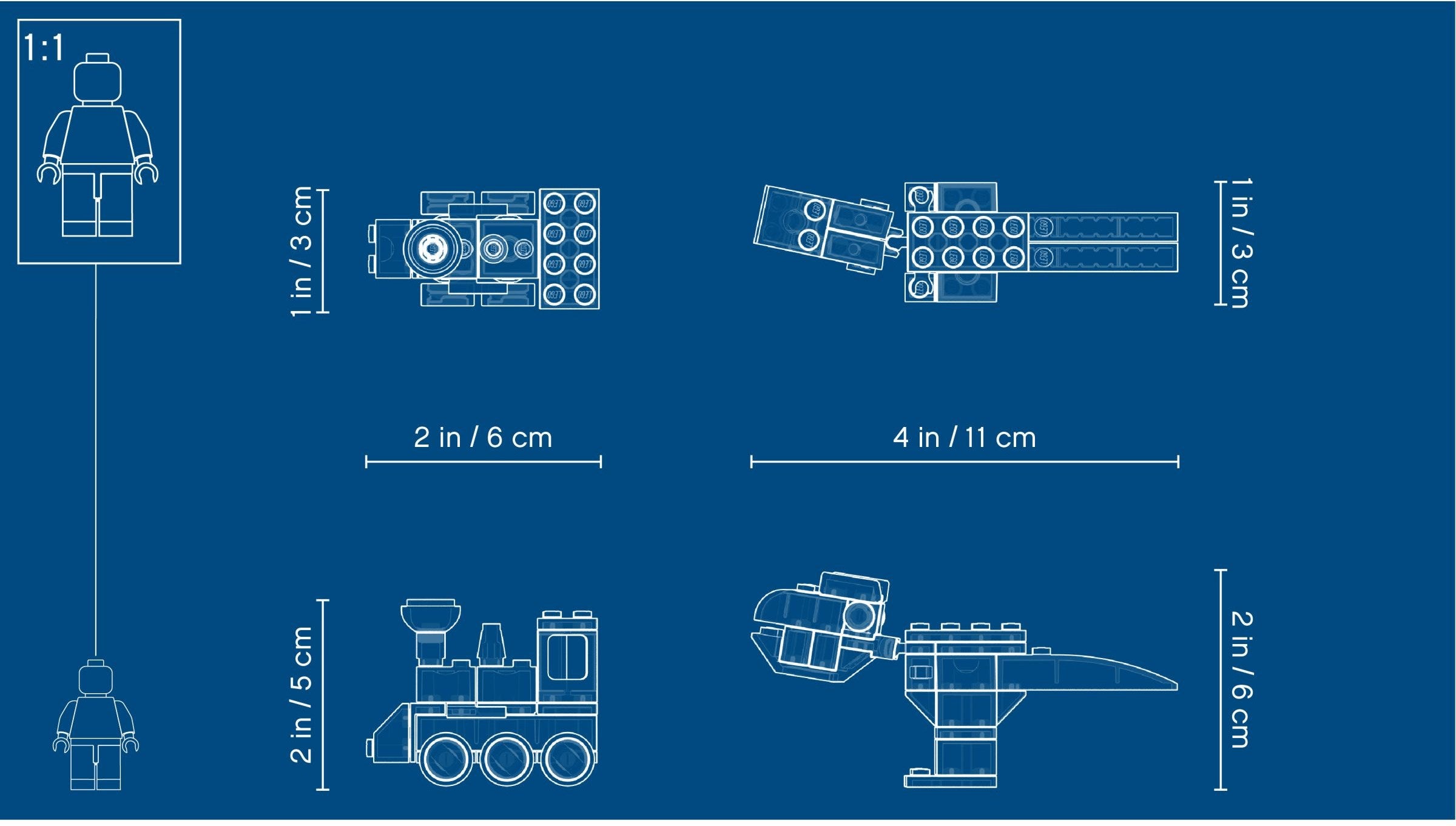 1:1

1 in / 3 cm

1 in / 3 cm

2 in / 6 cm

4 in / 11 cm

2 in / 5 cm

2 in / 6 cm