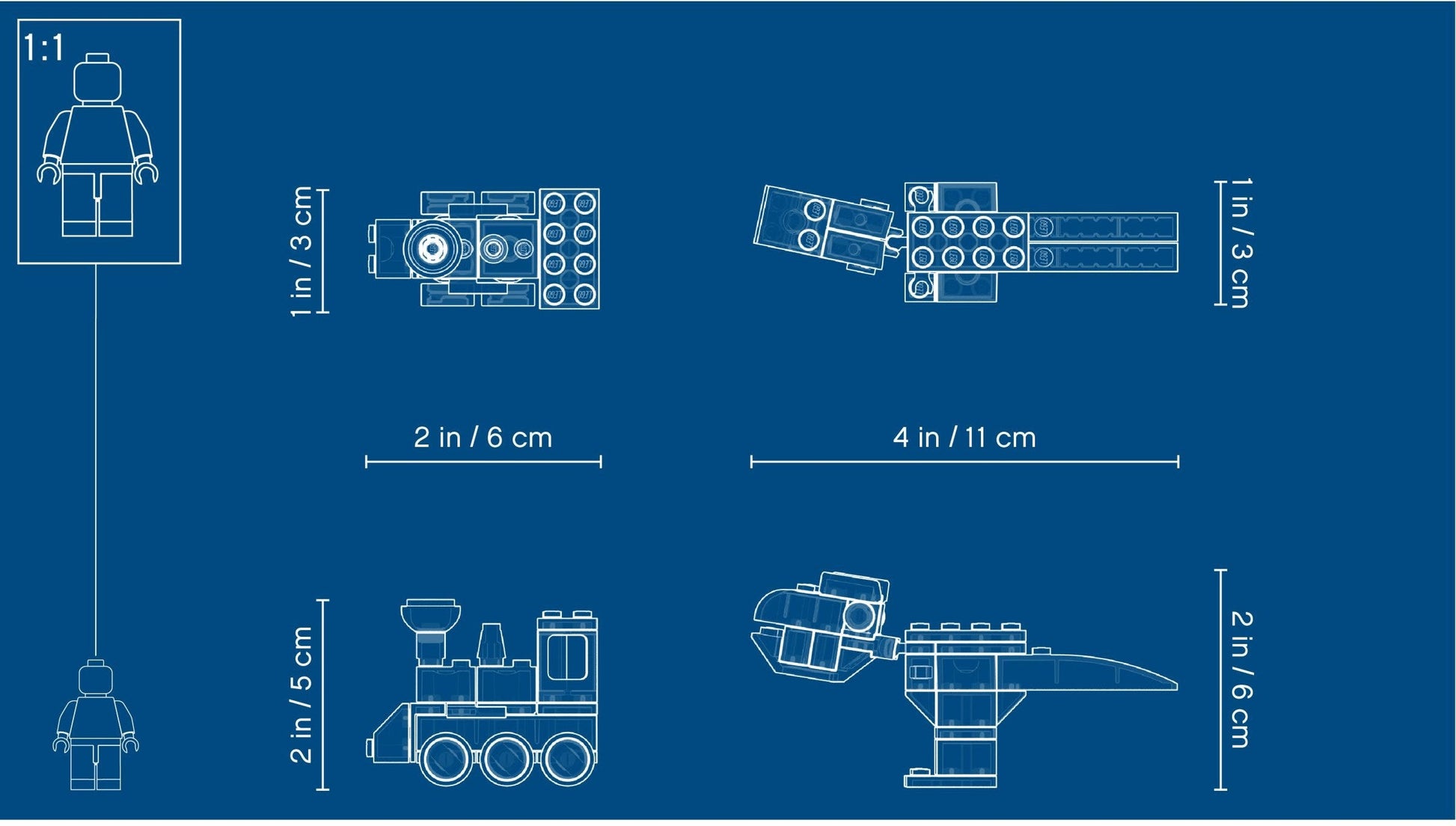 1:1

1 in / 3 cm

1 in / 3 cm

2 in / 6 cm

4 in / 11 cm

2 in / 5 cm

2 in / 6 cm