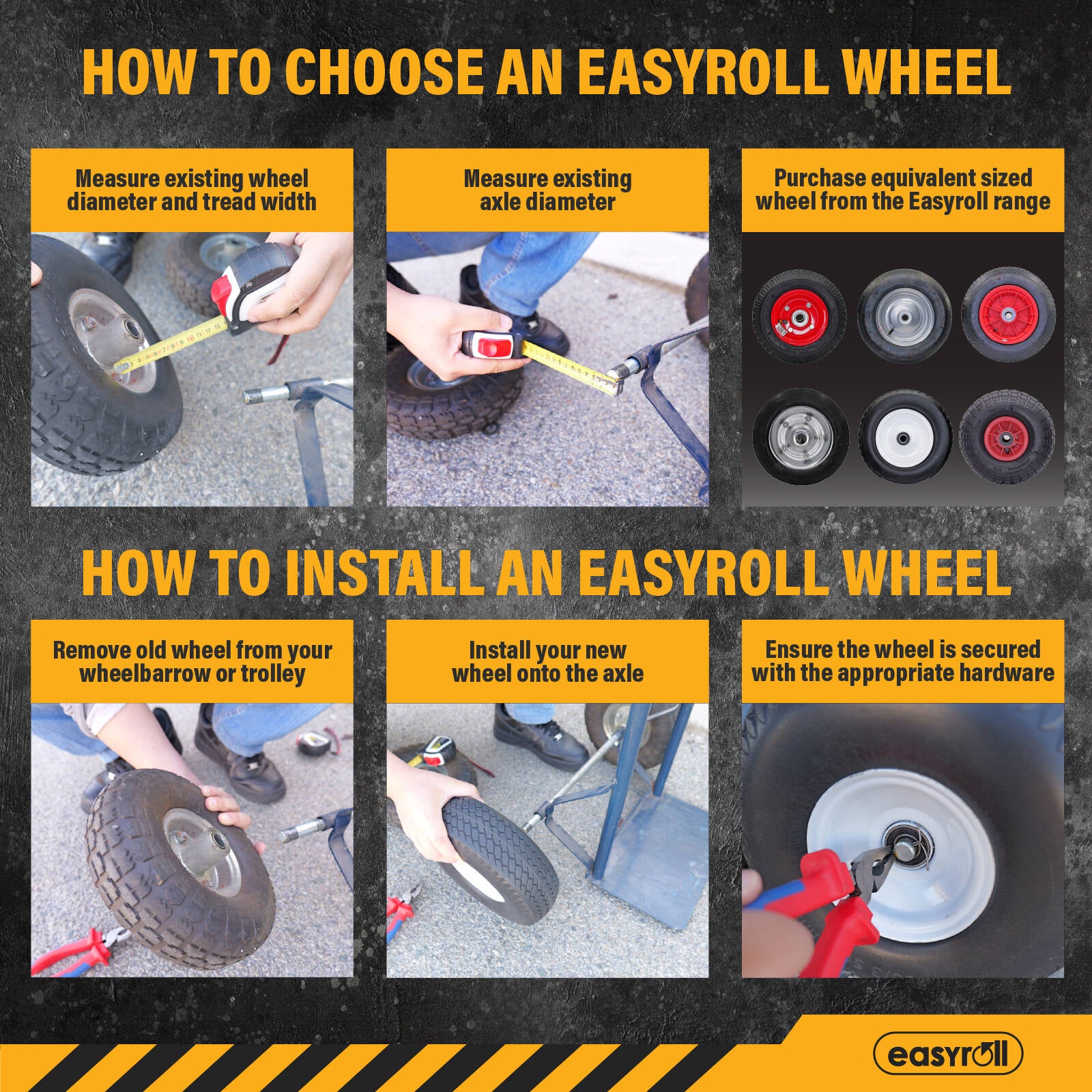 HOW TO CHOOSE AN EASYROLL WHEEL

Measure existing wheel diameter and tread width

Measure existing axle diameter

Purchase equivalent sized wheel from the Easyroll range

HOW TO INSTALL AN EASYROLL WHEEL

Remove old wheel from your wheelbarrow or trolley

Install your new wheel onto the axle

Ensure the wheel is secured with the appropriate hardware

easyroll