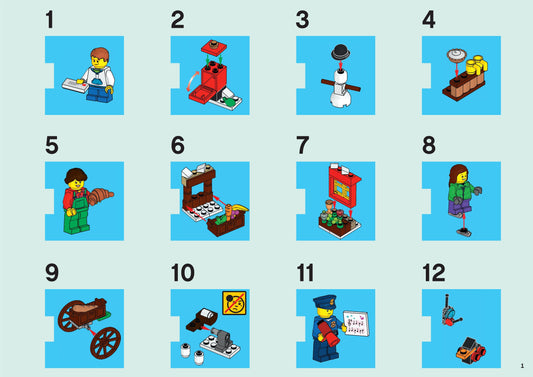 1

2

3

4

5

6

7

8

9

10

11

12

1