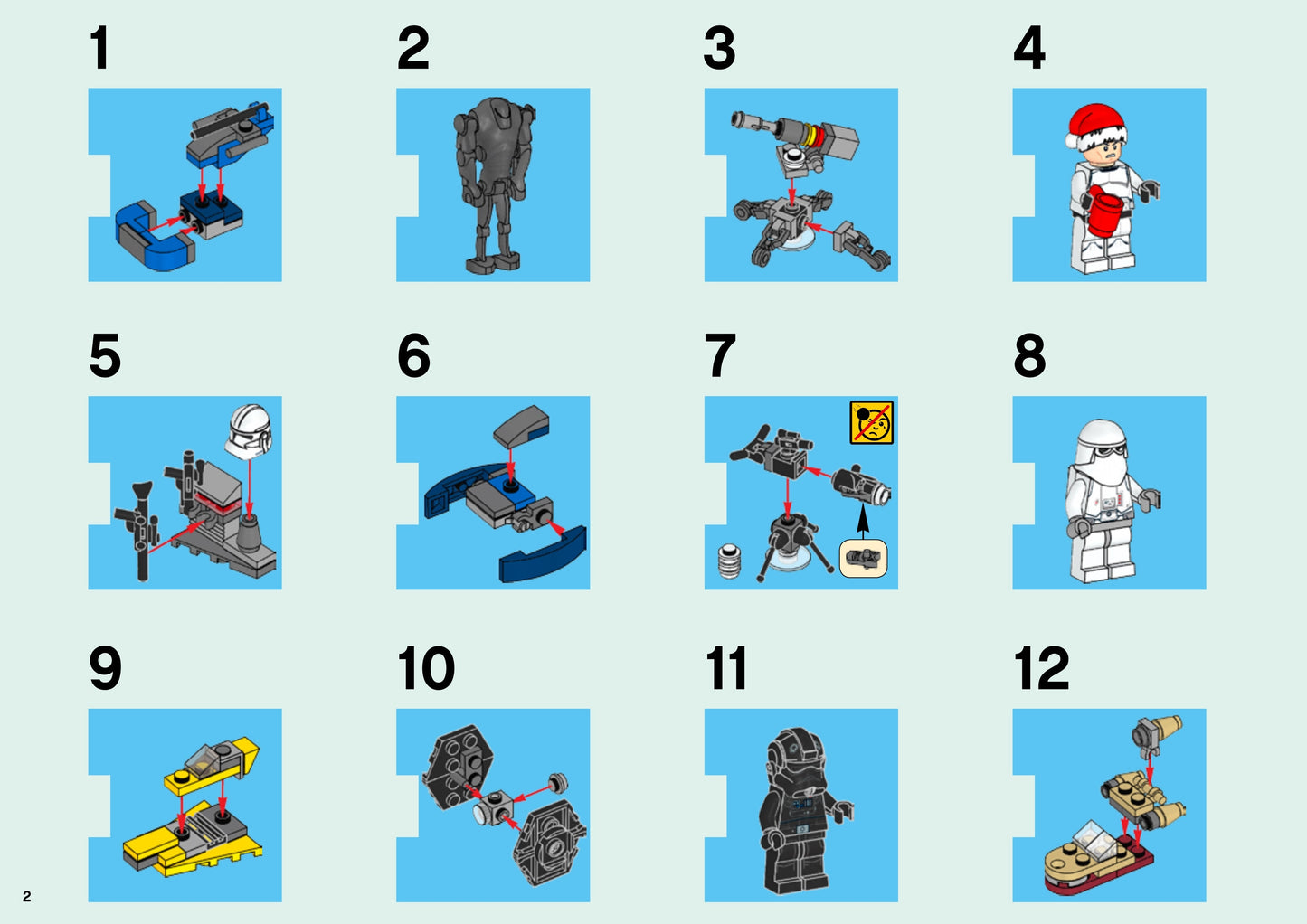 1

2

3

4

5

6

7

8

9

10

11

12

2