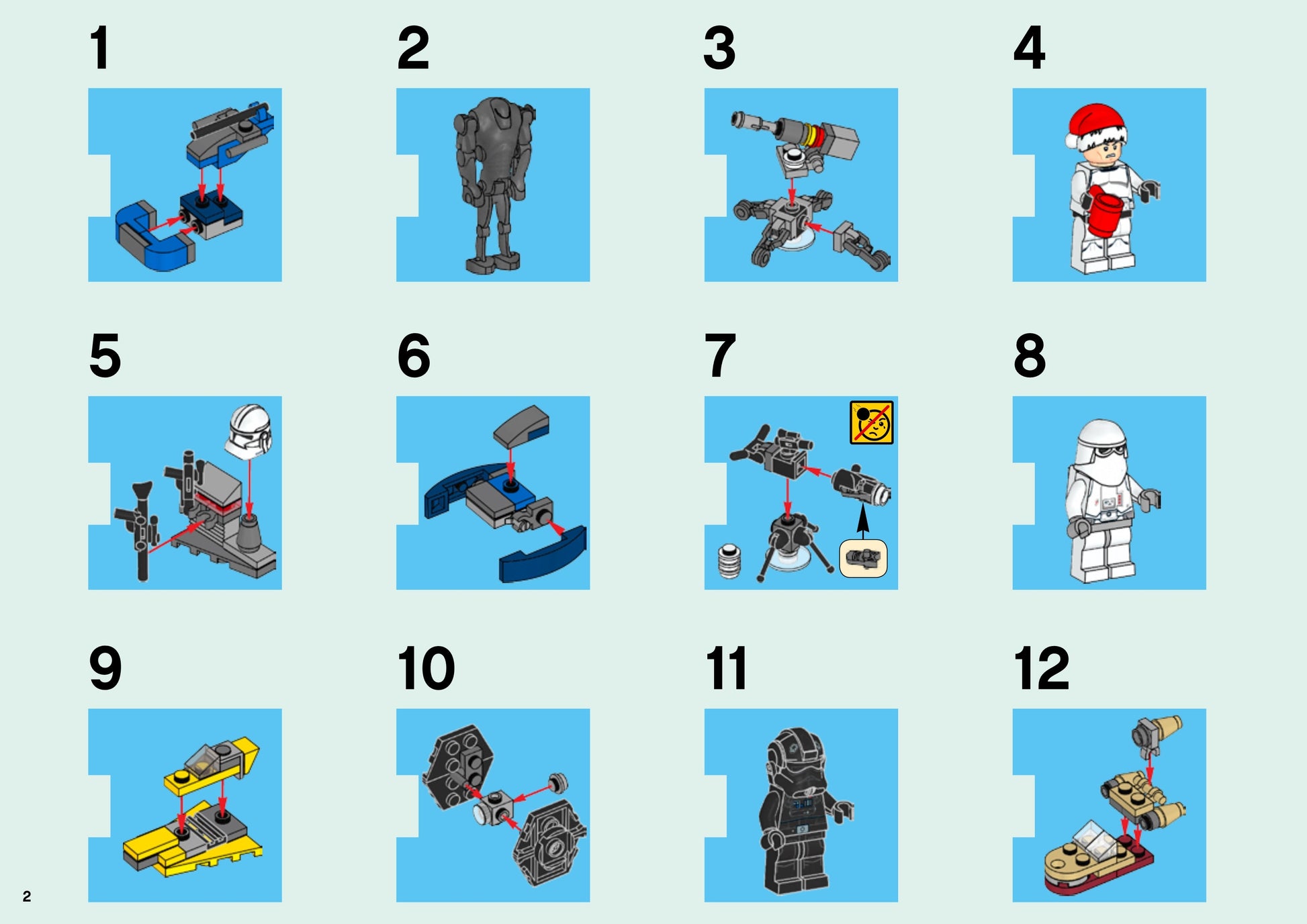 1

2

3

4

5

6

7

8

9

10

11

12

2