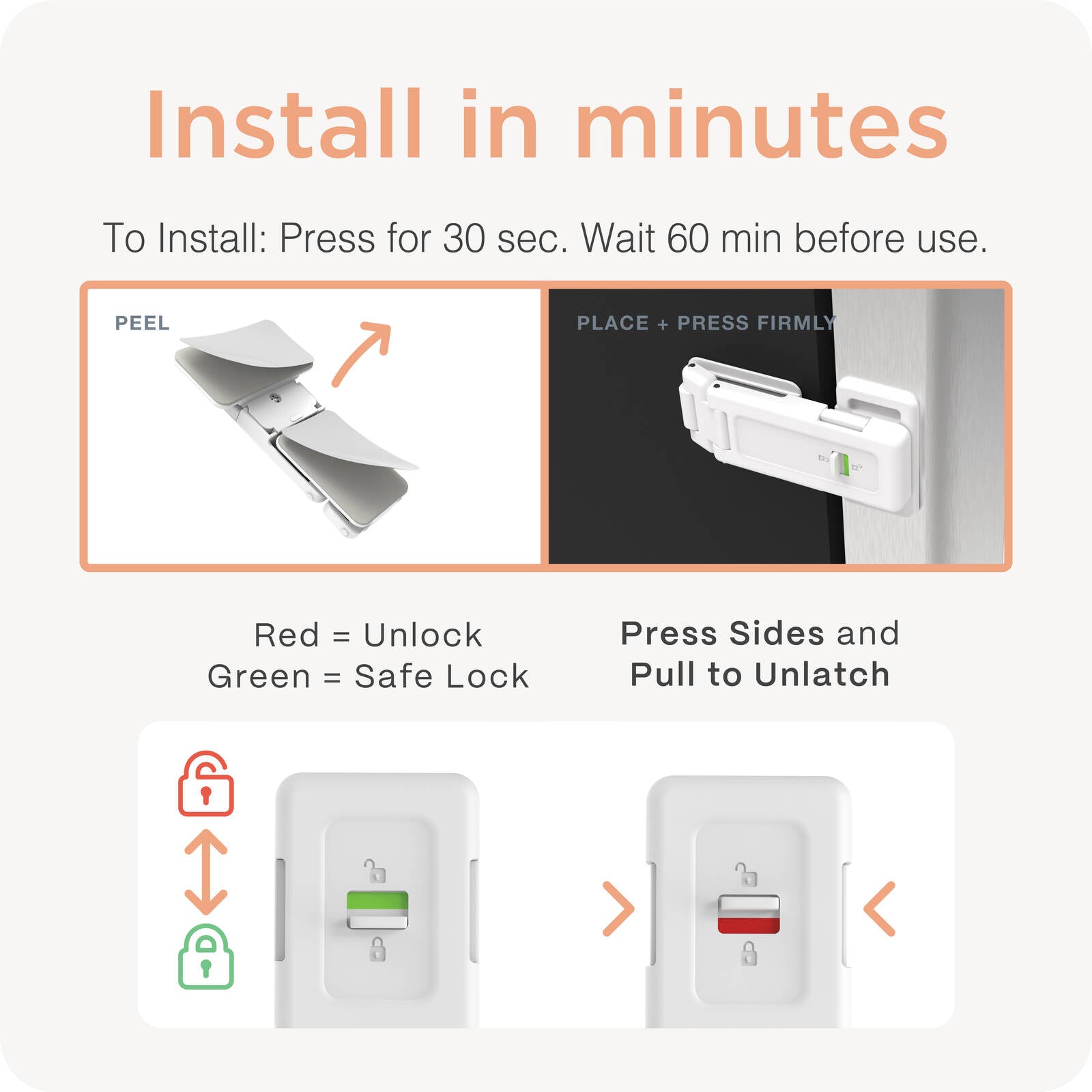 Install in minutes

To Install: Press for 30 sec. Wait 60 min before use.

PEEL

PLACE + PRESS FIRMLY

Red = Unlock
Green = Safe Lock

Press Sides and
Pull to Unlatch