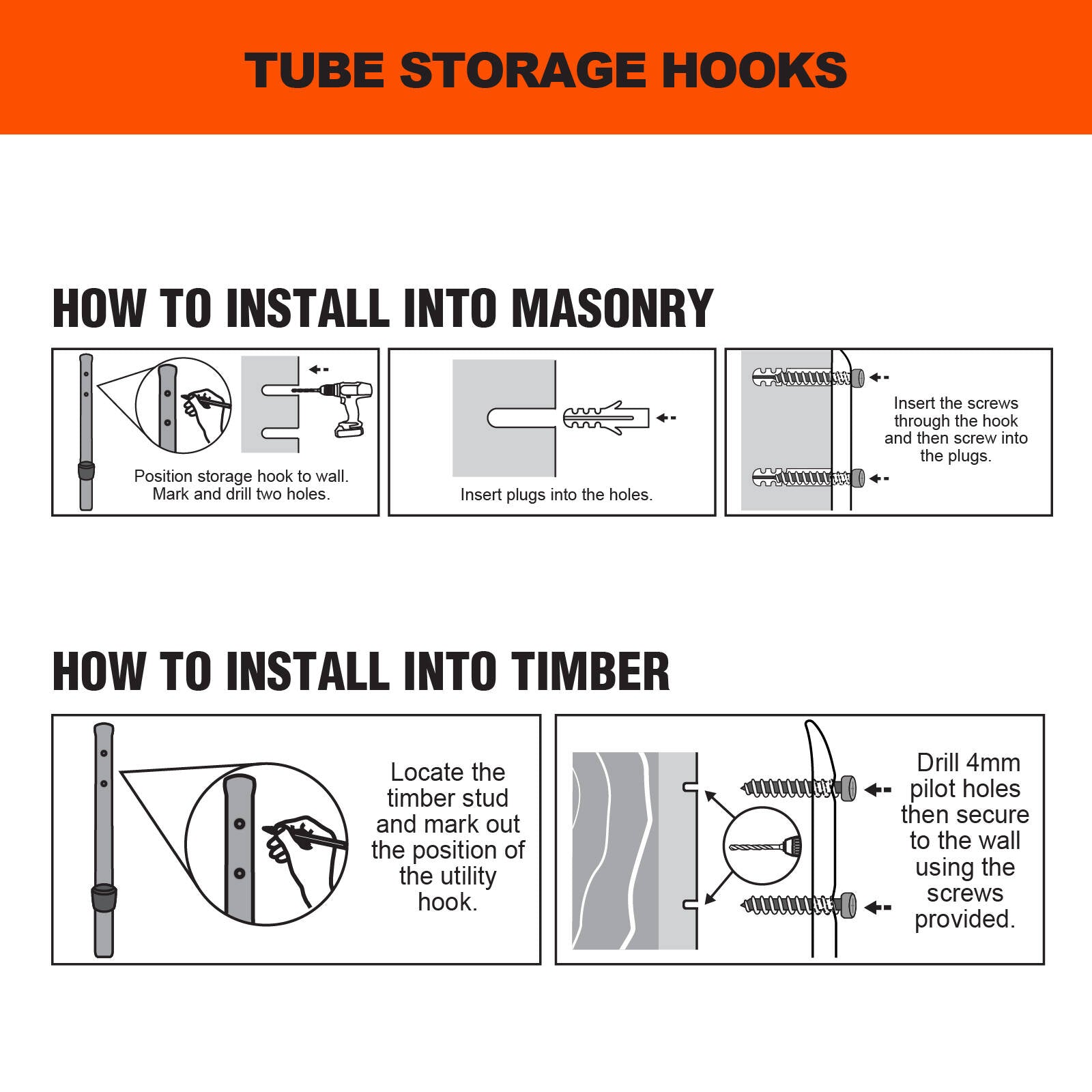 TUBE STORAGE HOOKS

HOW TO INSTALL INTO MASONRY

Position storage hook to wall. Mark and drill two holes.

Insert plugs into the holes.

Insert the screws through the hook and then screw into the plugs.

HOW TO INSTALL INTO TIMBER

Locate the timber stud and mark out the position of the utility hook.

Drill 4mm pilot holes then secure to the wall using the screws provided.