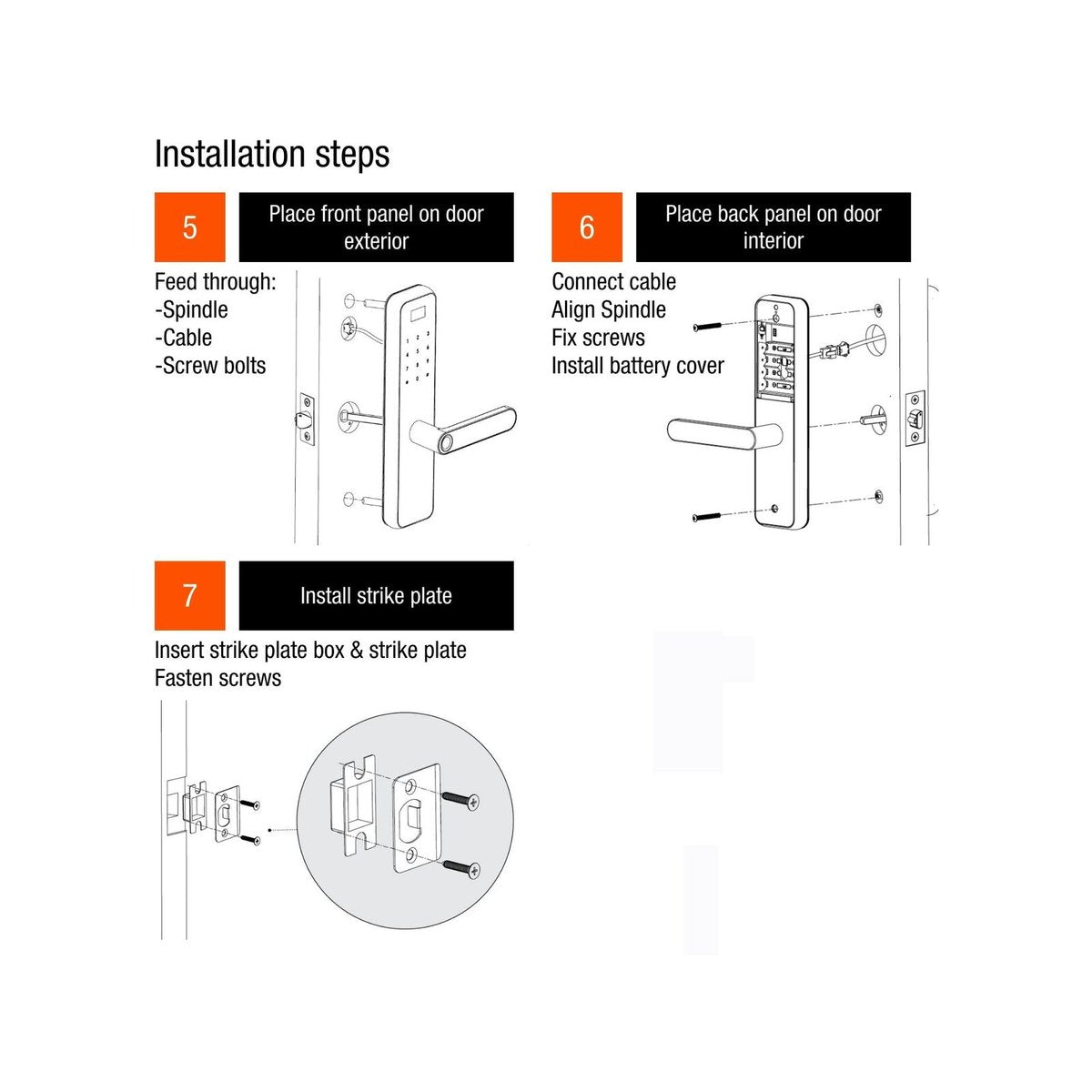 Installation steps

5

Place front panel on door exterior

Feed through:
-Spindle
-Cable
-Screw bolts

6

Place back panel on door interior

Connect cable
Align Spindle
Fix screws
Install battery cover

7

Install strike plate

Insert strike plate box & strike plate
Fasten screws