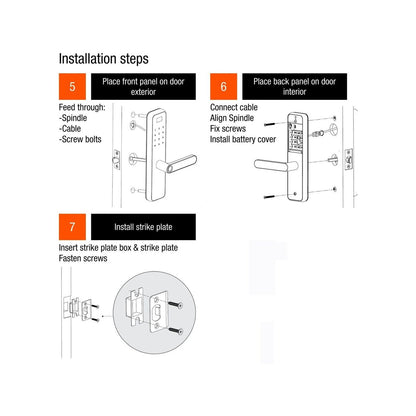 Installation steps

5

Place front panel on door exterior

Feed through:
-Spindle
-Cable
-Screw bolts

6

Place back panel on door interior

Connect cable
Align Spindle
Fix screws
Install battery cover

7

Install strike plate

Insert strike plate box & strike plate
Fasten screws