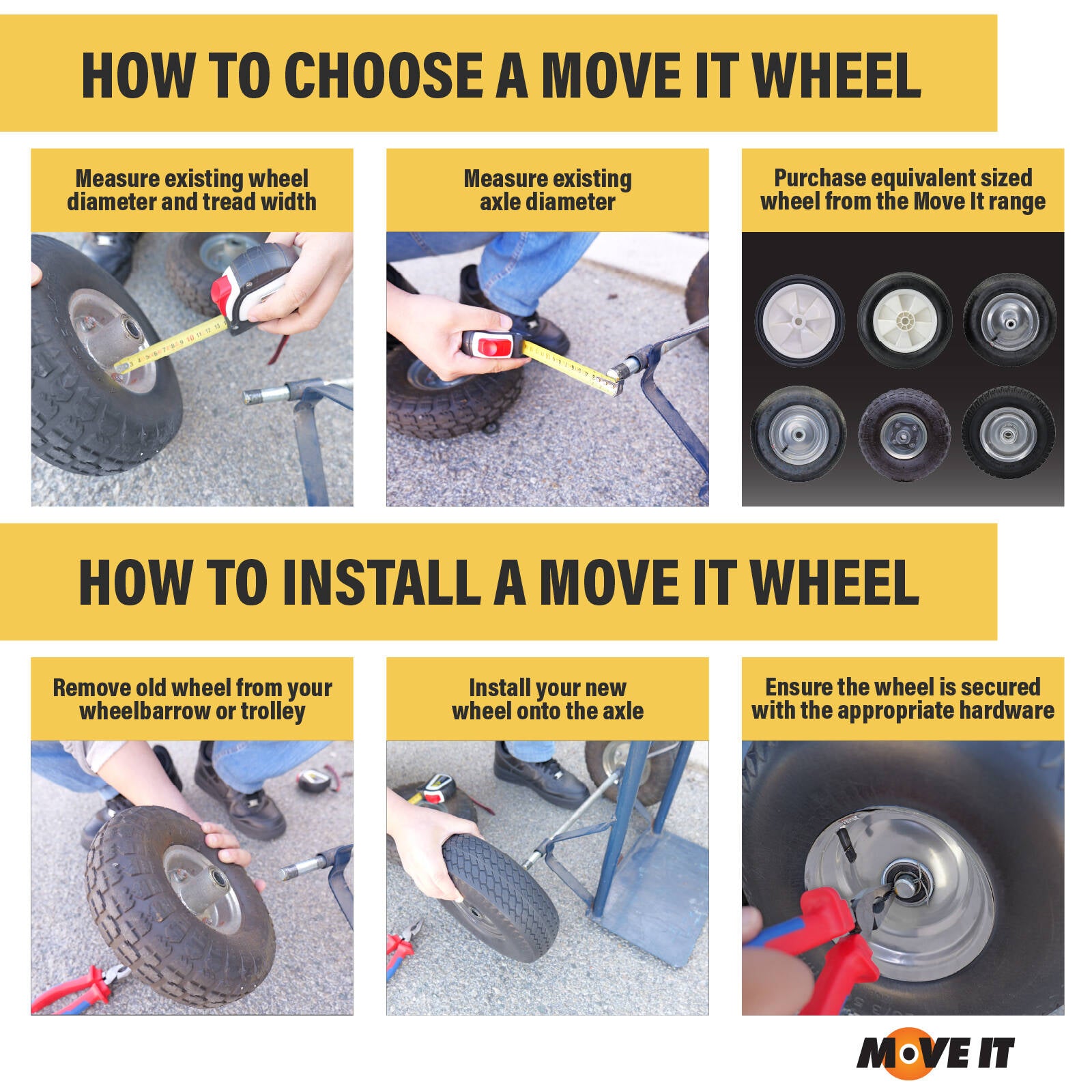 HOW TO CHOOSE A MOVE IT WHEEL

Measure existing wheel diameter and tread width

Measure existing axle diameter

Purchase equivalent sized wheel from the Move It range

HOW TO INSTALL A MOVE IT WHEEL

Remove old wheel from your wheelbarrow or trolley

Install your new wheel onto the axle

Ensure the wheel is secured with the appropriate hardware

MOVE IT