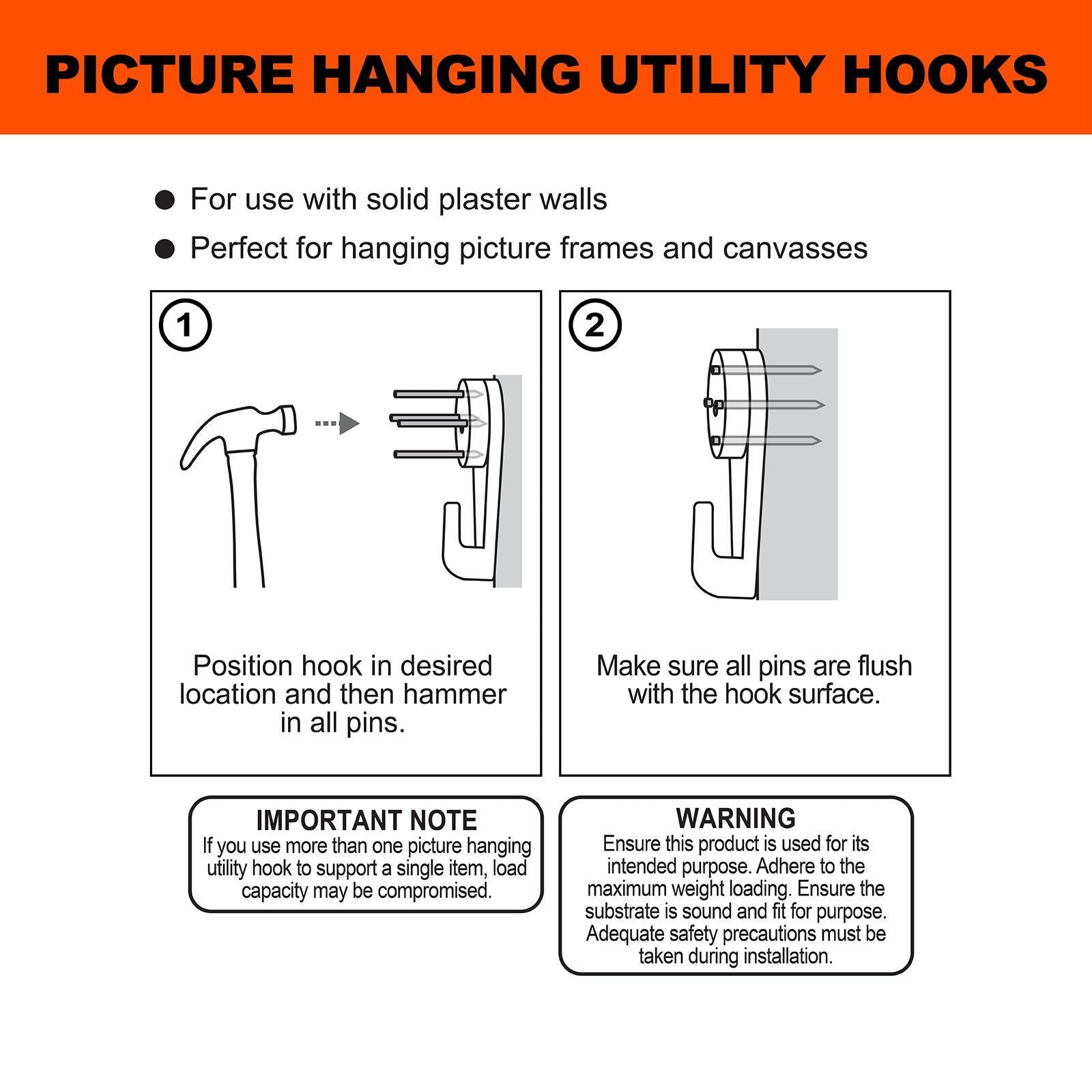 PICTURE HANGING UTILITY HOOKS

● For use with solid plaster walls
● Perfect for hanging picture frames and canvasses

1

Position hook in desired location and then hammer in all pins.

2

Make sure all pins are flush with the hook surface.

IMPORTANT NOTE
If you use more than one picture hanging utility hook to support a single item, load capacity may be compromised.

WARNING
Ensure this product is used for its intended purpose. Adhere to the maximum weight loading. Ensure the substrate is sound and fit for purpose. Adequate safety precautions must be taken during installation.