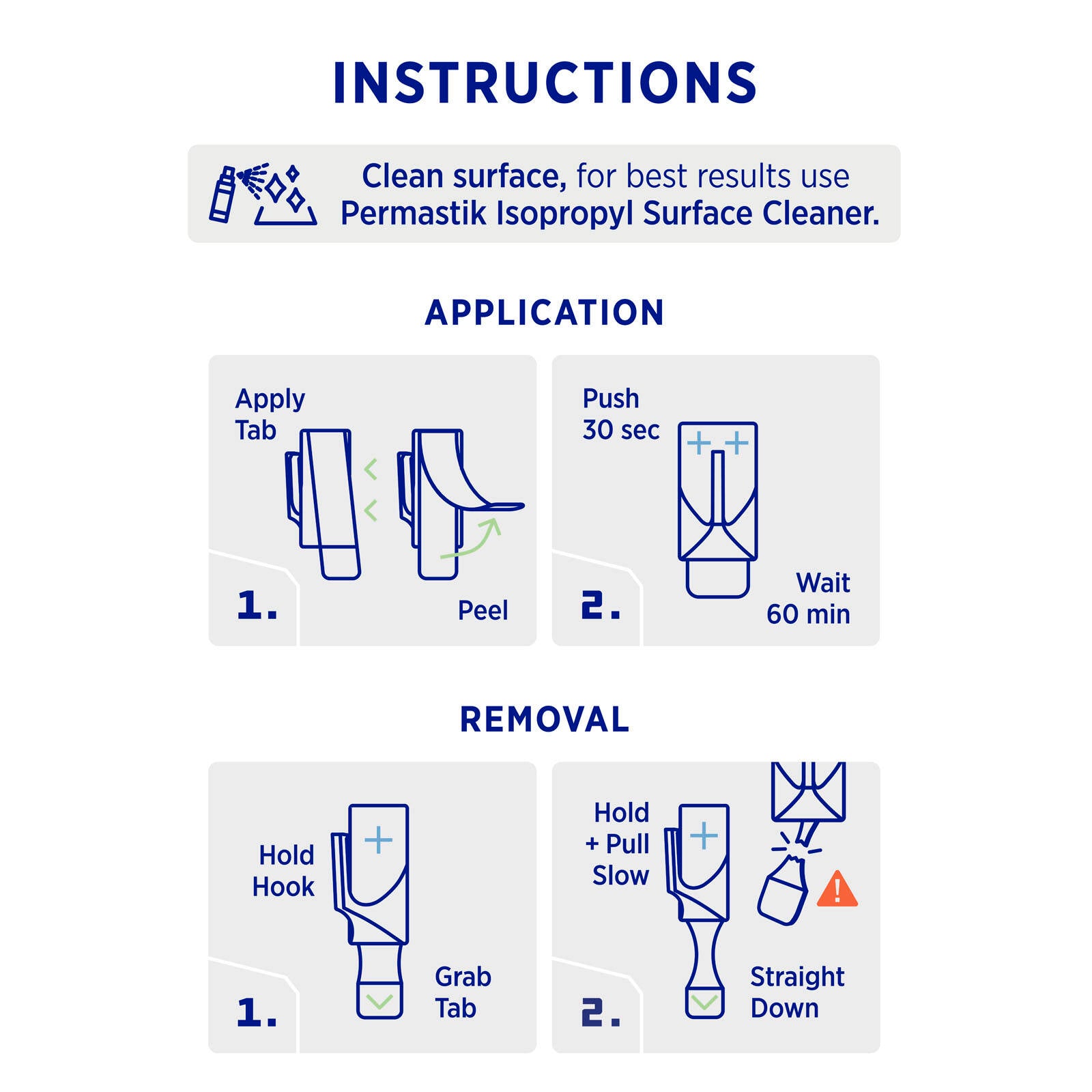 INSTRUCTIONS

Clean surface, for best results use Permastik Isopropyl Surface Cleaner.

APPLICATION

Apply Tab

Peel

1.

Push 30 sec

Wait 60 min

2.

REMOVAL

Hold Hook

Grab Tab

1.

Hold + Pull Slow

Straight Down

2.