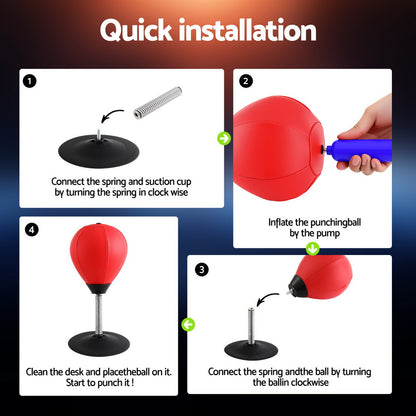 Quick installation

1

Connect the spring and suction cup by turning the spring in clock wise

2

Inflate the punchingball by the pump

3

Connect the spring andthe ball by turning the ballin clockwise

4

Clean the desk and placetheball on it. Start to punch it !