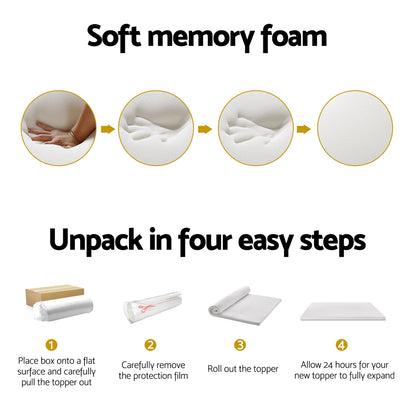 Soft memory foam

Unpack in four easy steps

1
Place box onto a flat surface and carefully pull the topper out

2
Carefully remove the protection film

3
Roll out the topper

4
Allow 24 hours for your new topper to fully expand