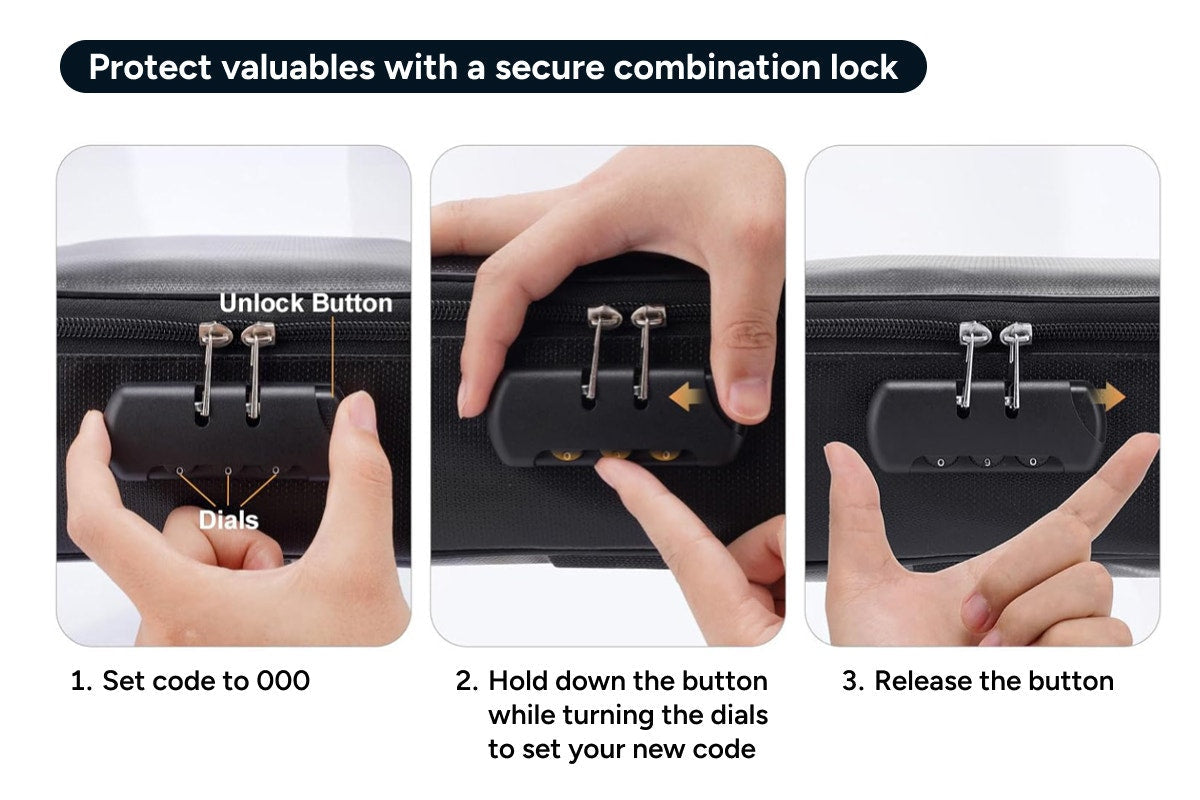 Protect valuables with a secure combination lock

Unlock Button

Dials

1. Set code to 000

2. Hold down the button while turning the dials to set your new code

3. Release the button