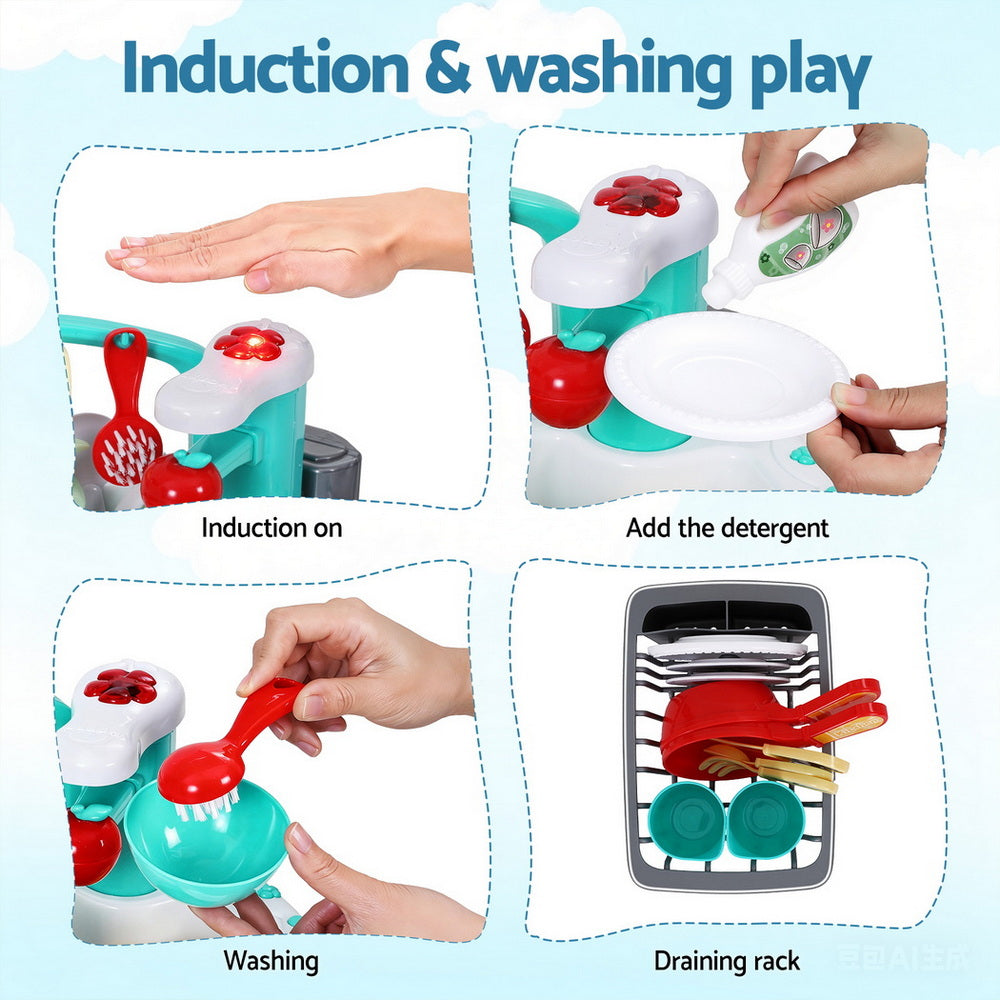 Induction & washing play

Induction on

Add the detergent

Washing

Draining rack

豆包AI生成