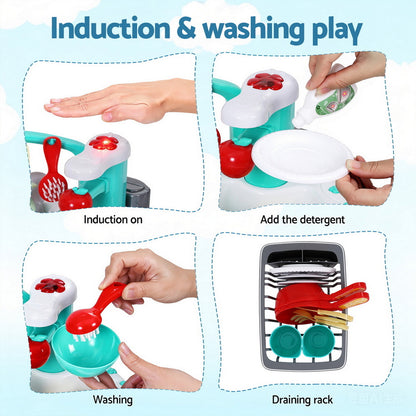 Induction & washing play

Induction on

Add the detergent

Washing

Draining rack