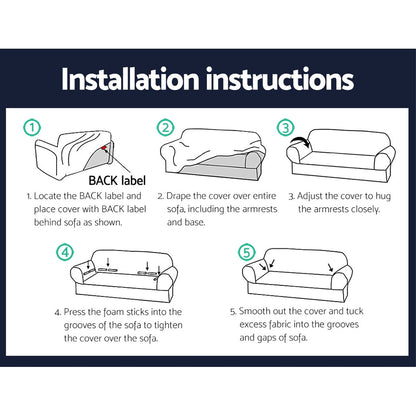 Installation instructions

①

BACK label

1. Locate the BACK label and place cover with BACK label behind sofa as shown.

②

2. Drape the cover over entire sofa, including the armrests and base.

③

3. Adjust the cover to hug the armrests closely.

④

4. Press the foam sticks into the grooves of the sofa to tighten the cover over the sofa.

⑤

5. Smooth out the cover and tuck excess fabric into the grooves and gaps of sofa.