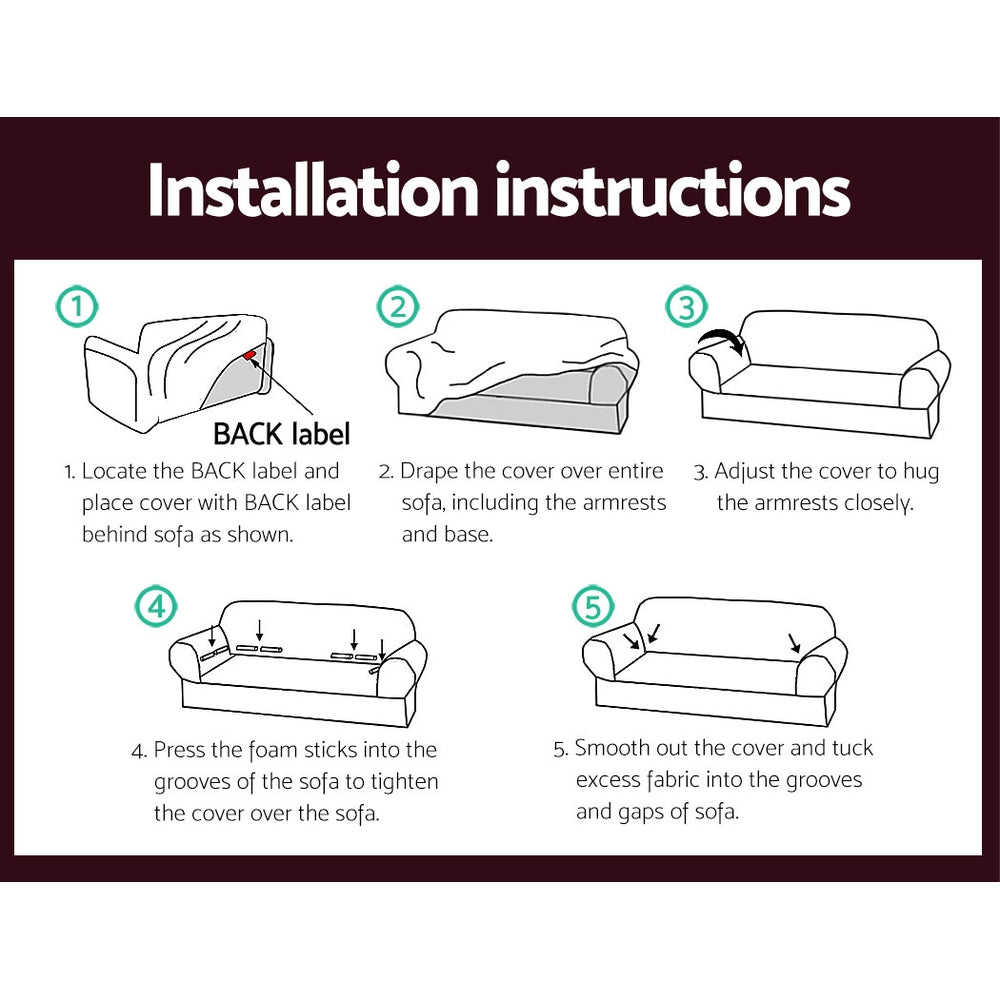 Installation instructions

①

BACK label

1. Locate the BACK label and place cover with BACK label behind sofa as shown.

②

2. Drape the cover over entire sofa, including the armrests and base.

③

3. Adjust the cover to hug the armrests closely.

④

4. Press the foam sticks into the grooves of the sofa to tighten the cover over the sofa.

⑤

5. Smooth out the cover and tuck excess fabric into the grooves and gaps of sofa.