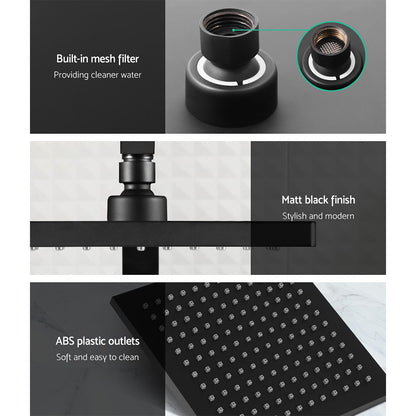 Built-in mesh filter
Providing cleaner water

Matt black finish
Stylish and modern

ABS plastic outlets
Soft and easy to clean