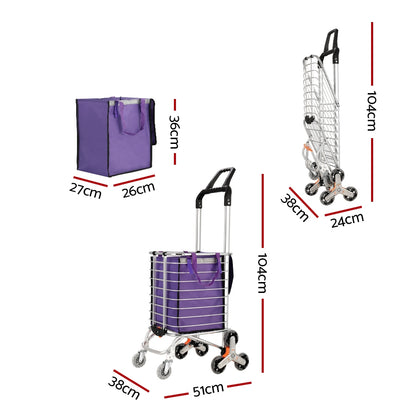 36cm

27cm

26cm

104cm

38cm

24cm

104cm

38cm

51cm