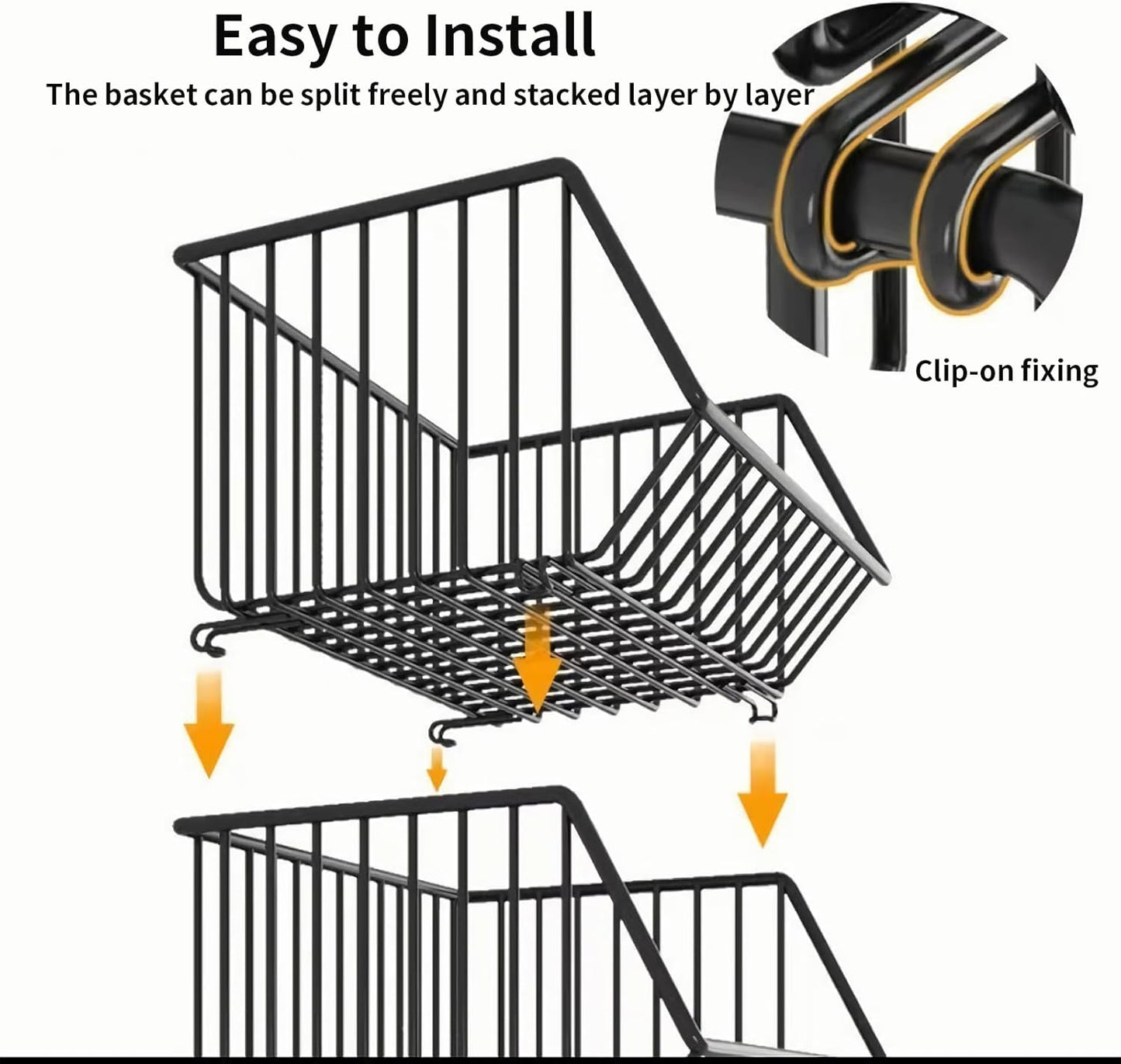 Easy to Install
The basket can be split freely and stacked layer by layer

Clip-on fixing