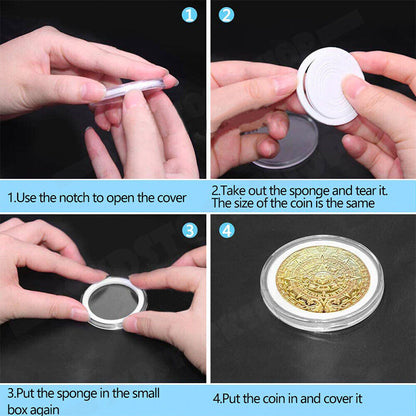 1

2

1.Use the notch to open the cover

2.Take out the sponge and tear it. The size of the coin is the same

3

4

3.Put the sponge in the small box again

4.Put the coin in and cover it