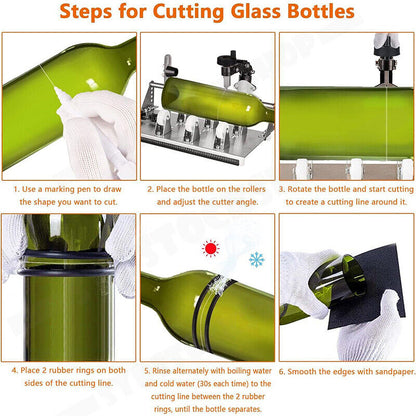 Steps for Cutting Glass Bottles

1. Use a marking pen to draw the shape you want to cut.

2. Place the bottle on the rollers and adjust the cutter angle.

3. Rotate the bottle and start cutting to create a cutting line around it.

4. Place 2 rubber rings on both sides of the cutting line.

5. Rinse alternately with boiling water and cold water (30s each time) to the cutting line between the 2 rubber rings, until the bottle separates.

6. Smooth the edges with sandpaper.