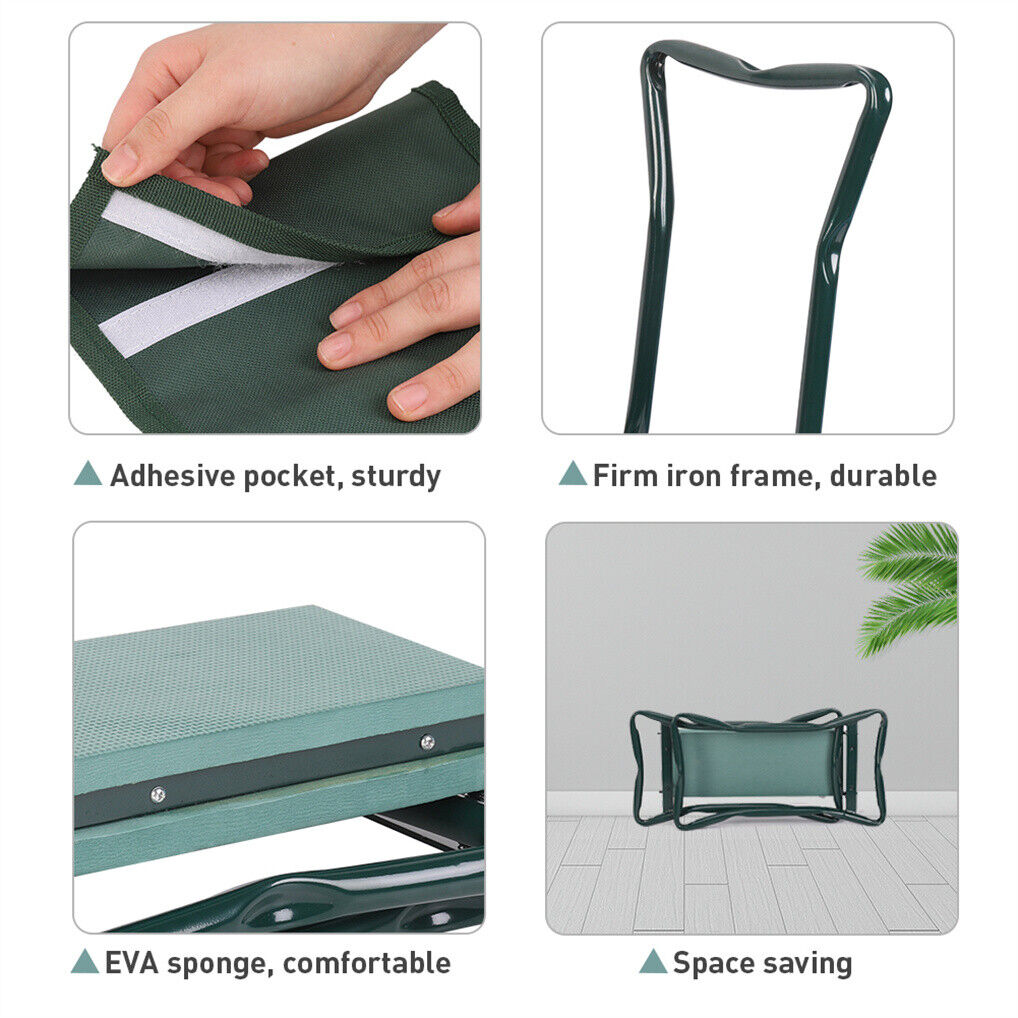 ▲ Adhesive pocket, sturdy

▲ Firm iron frame, durable

▲ EVA sponge, comfortable

▲ Space saving