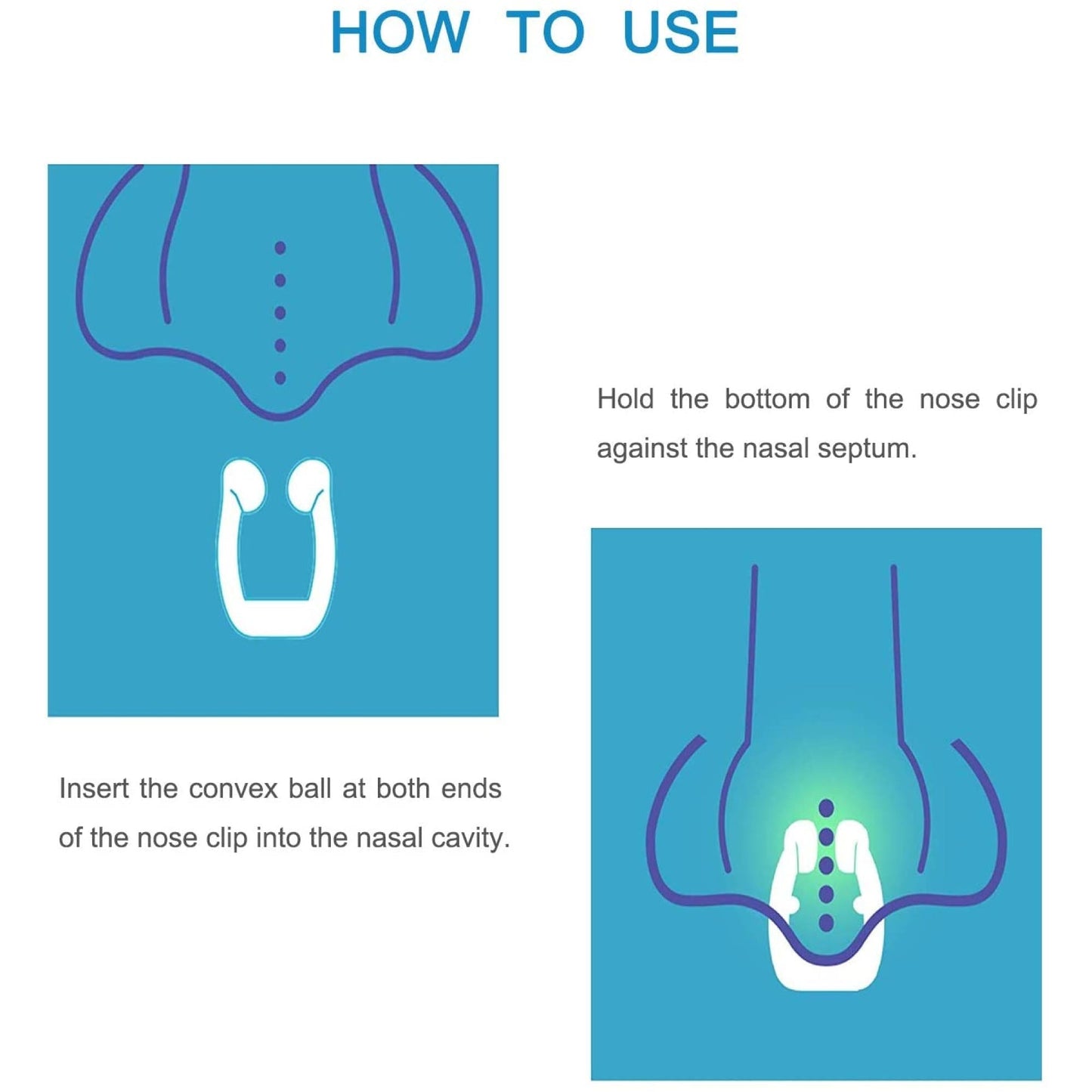 HOW TO USE

Hold the bottom of the nose clip against the nasal septum.

Insert the convex ball at both ends of the nose clip into the nasal cavity.