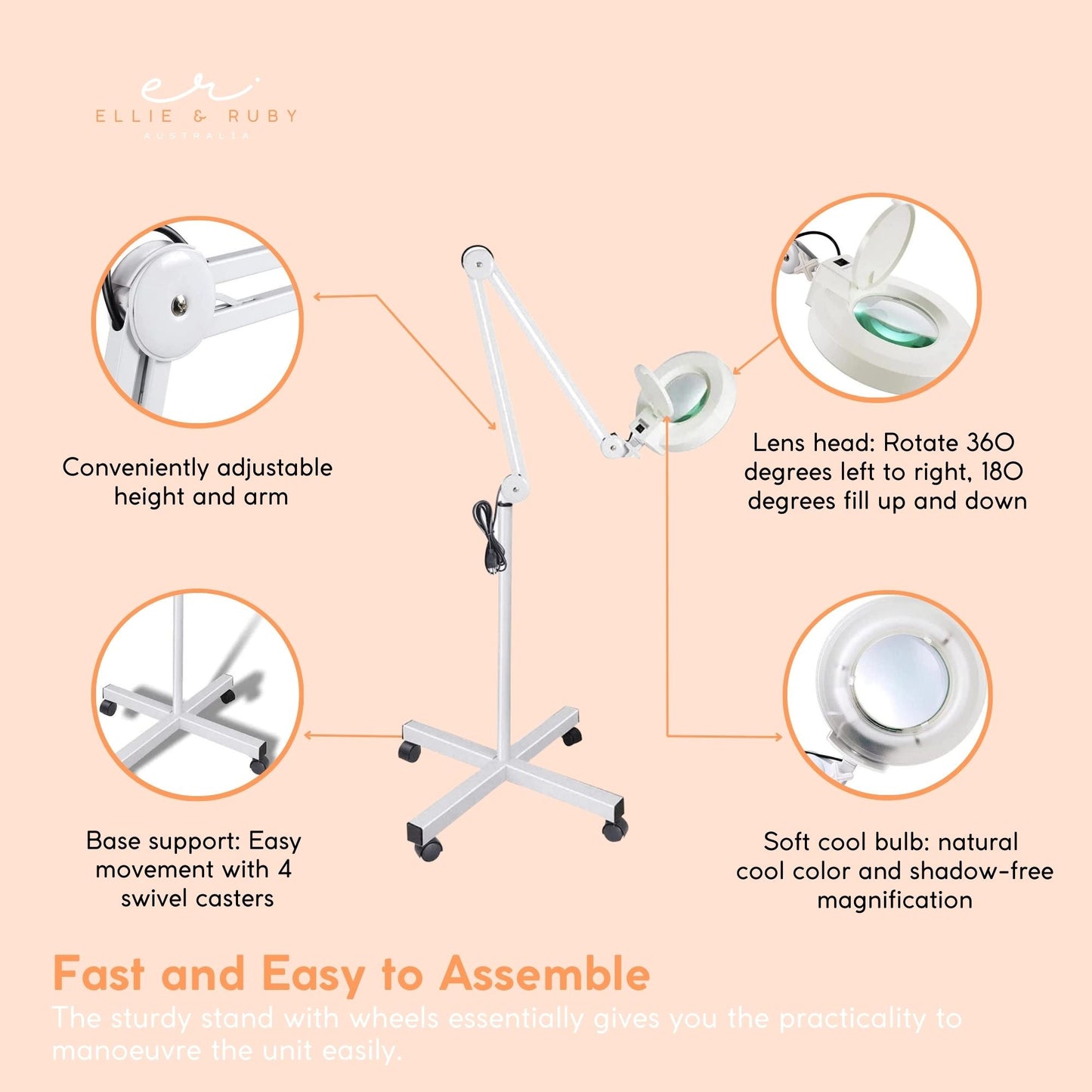 er

ELLIE & RUBY
AUSTRALIA

Conveniently adjustable height and arm

Lens head: Rotate 360 degrees left to right, 180 degrees fill up and down

Base support: Easy movement with 4 swivel casters

Soft cool bulb: natural cool color and shadow-free magnification

Fast and Easy to Assemble

The sturdy stand with wheels essentially gives you the practicality to manoeuvre the unit easily.