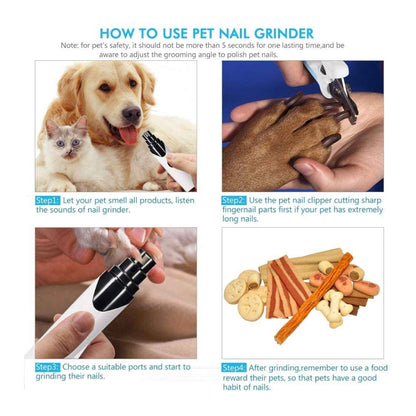 HOW TO USE PET NAIL GRINDER

Note: for pet's safety, it should not be more than 5 seconds for one lasting time,and be aware to adjust the grooming angle to polish pet nails.

Step1: Let your pet smell all products, listen the sounds of nail grinder.

Step2: Use the pet nail clipper cutting sharp fingernail parts first if your pet has extremely long nails.

Step3: Choose a suitable ports and start to grinding their nails.

Step4: After grinding,remember to use a food reward their pets, so that pets have a good habit of nails.