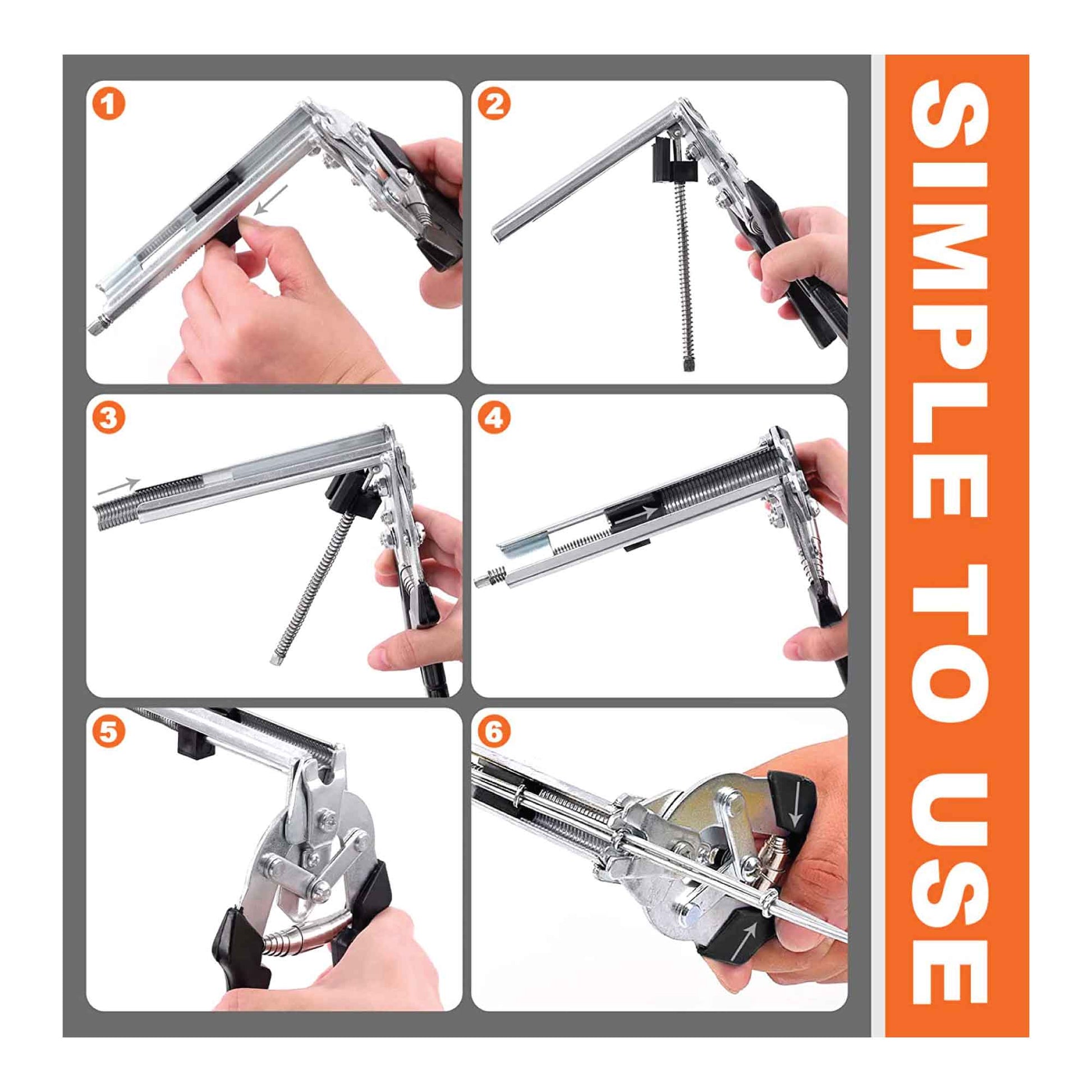 1

2

3

4

5

6

SIMPLE TO USE