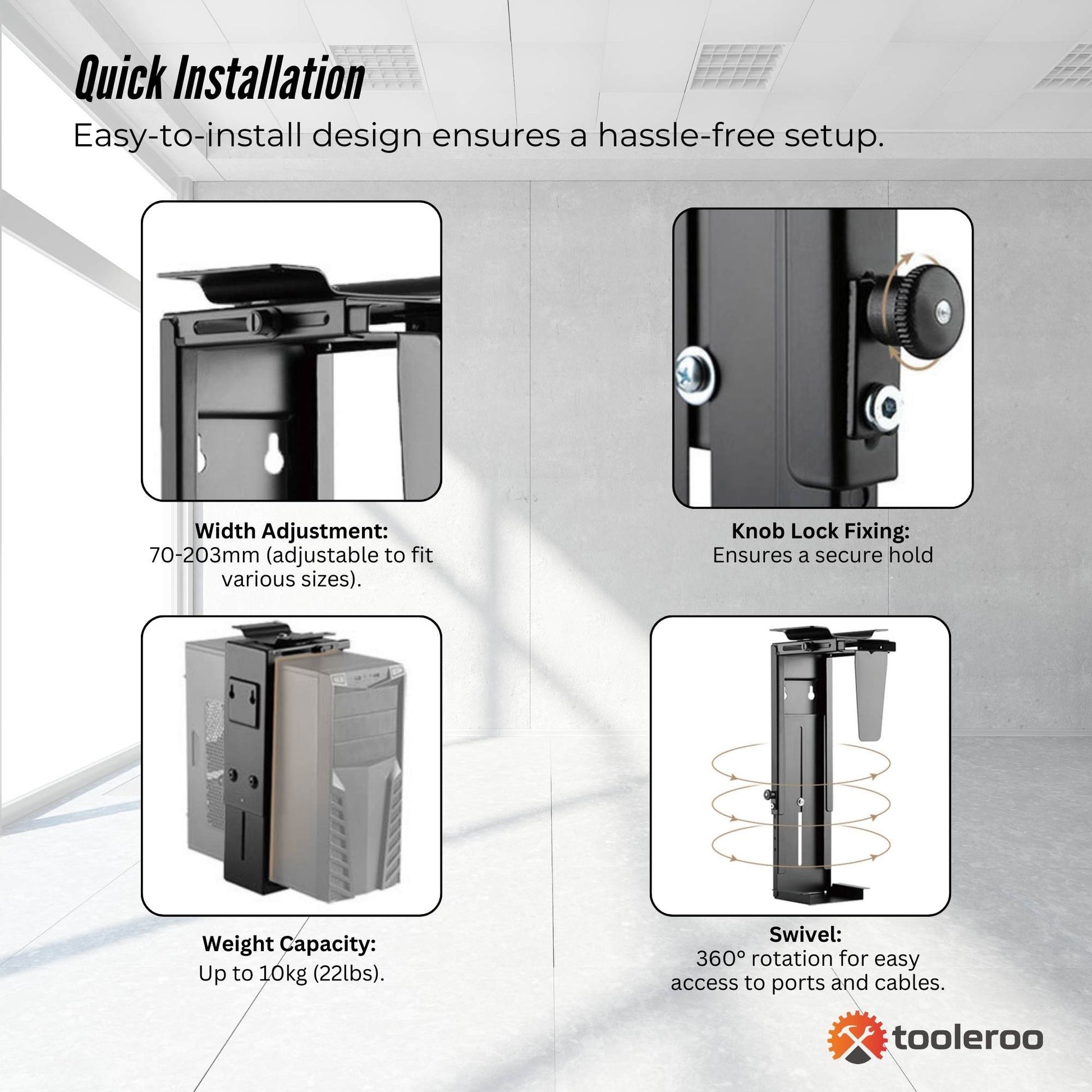 Quick Installation

Easy-to-install design ensures a hassle-free setup.

Width Adjustment:
70-203mm (adjustable to fit various sizes).

Knob Lock Fixing:
Ensures a secure hold

Weight Capacity:
Up to 10kg (22lbs).

Swivel:
360° rotation for easy access to ports and cables.

tooleroo