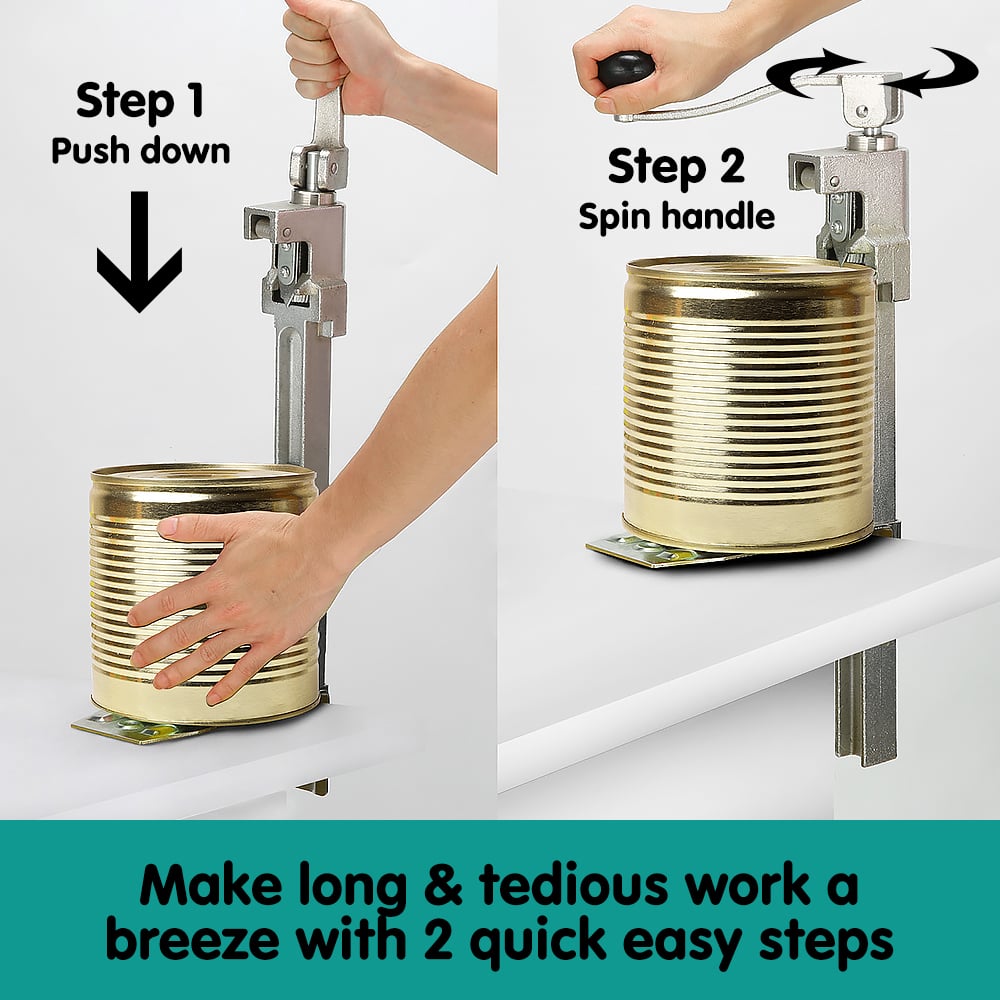 Step 1
Push down

Step 2
Spin handle

Make long & tedious work a breeze with 2 quick easy steps