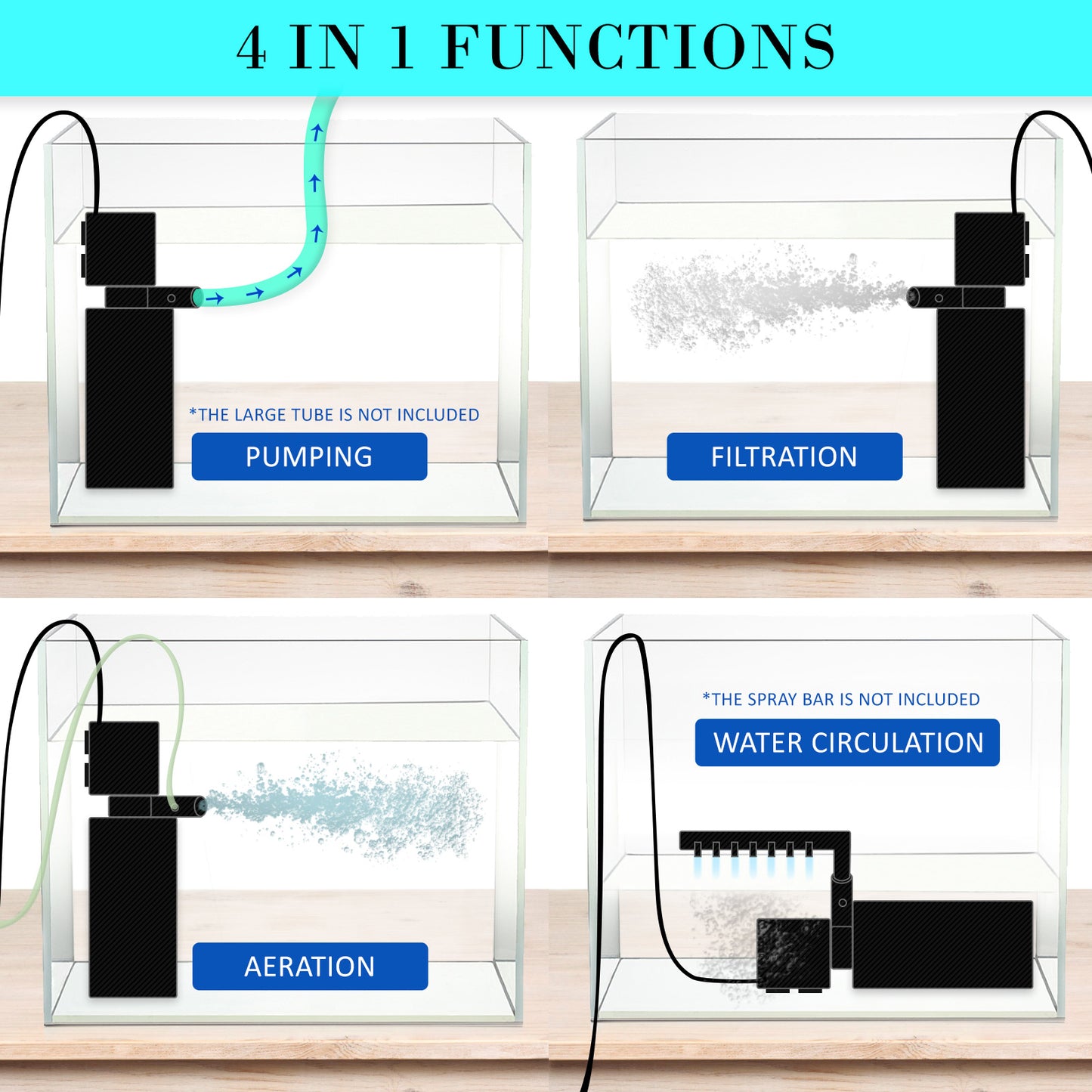 4 IN 1 FUNCTIONS

*THE LARGE TUBE IS NOT INCLUDED

PUMPING

FILTRATION

AERATION

*THE SPRAY BAR IS NOT INCLUDED

WATER CIRCULATION