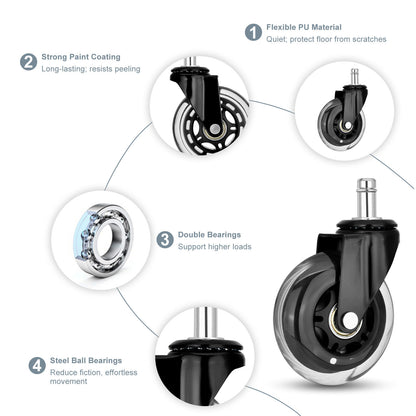 1 Flexible PU Material
Quiet; protect floor from scratches

2 Strong Paint Coating
Long-lasting; resists peeling

3 Double Bearings
Support higher loads

4 Steel Ball Bearings
Reduce fiction, effortless movement