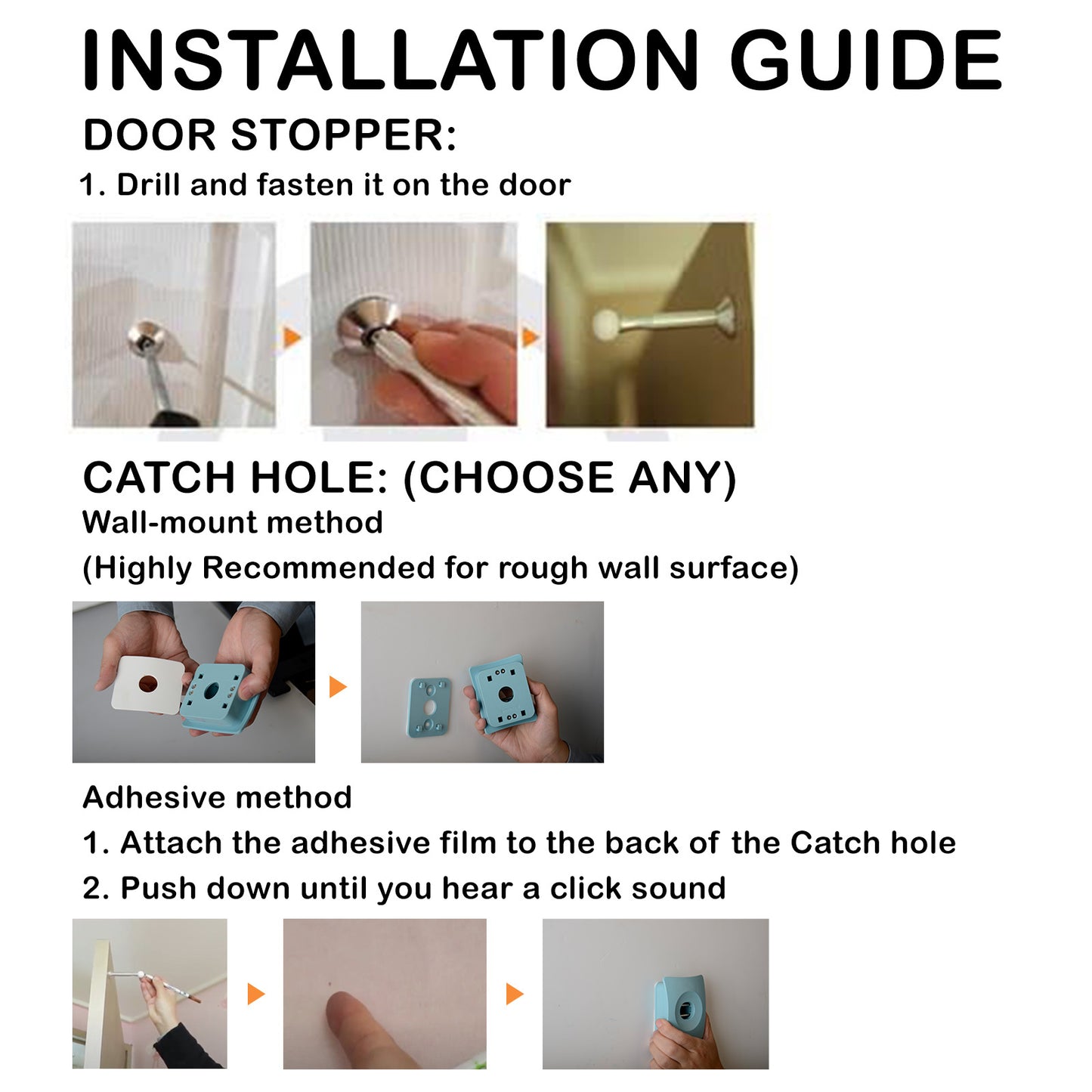 INSTALLATION GUIDE

DOOR STOPPER:

1. Drill and fasten it on the door

CATCH HOLE: (CHOOSE ANY)

Wall-mount method

(Highly Recommended for rough wall surface)

Adhesive method

1. Attach the adhesive film to the back of the Catch hole

2. Push down until you hear a click sound