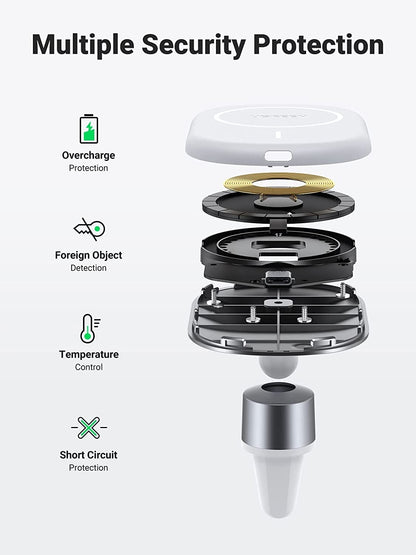 Multiple Security Protection

Overcharge
Protection

Foreign Object
Detection

Temperature
Control

Short Circuit
Protection