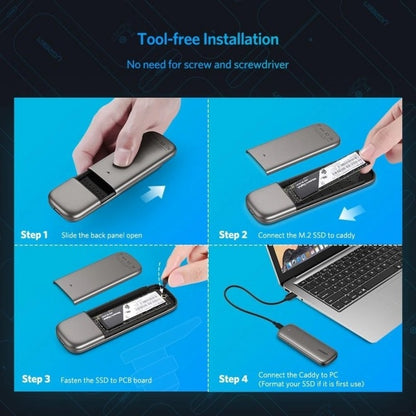 Tool-free Installation

No need for screw and screwdriver

Step 1 Slide the back panel open

Step 2 Connect the M.2 SSD to caddy

Step 3 Fasten the SSD to PCB board

Step 4 Connect the Caddy to PC (Format your SSD if it is first use)