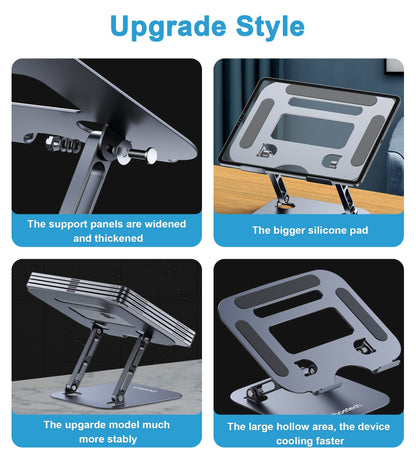 Upgrade Style

The support panels are widened and thickened

The bigger silicone pad

The upgarde model much more stably

The large hollow area, the device cooling faster