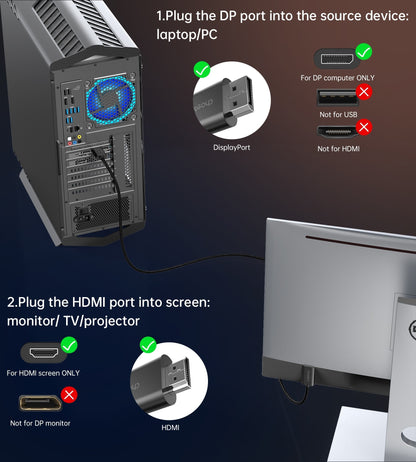 1.Plug the DP port into the source device: laptop/PC

DisplayPort

For DP computer ONLY

Not for USB

Not for HDMI

2.Plug the HDMI port into screen: monitor/ TV/projector

For HDMI screen ONLY

Not for DP monitor

HDMI