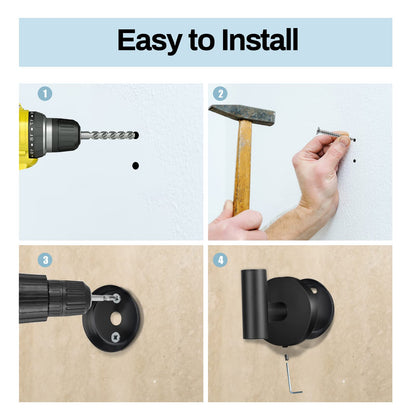 Easy to Install

1

2

3

4