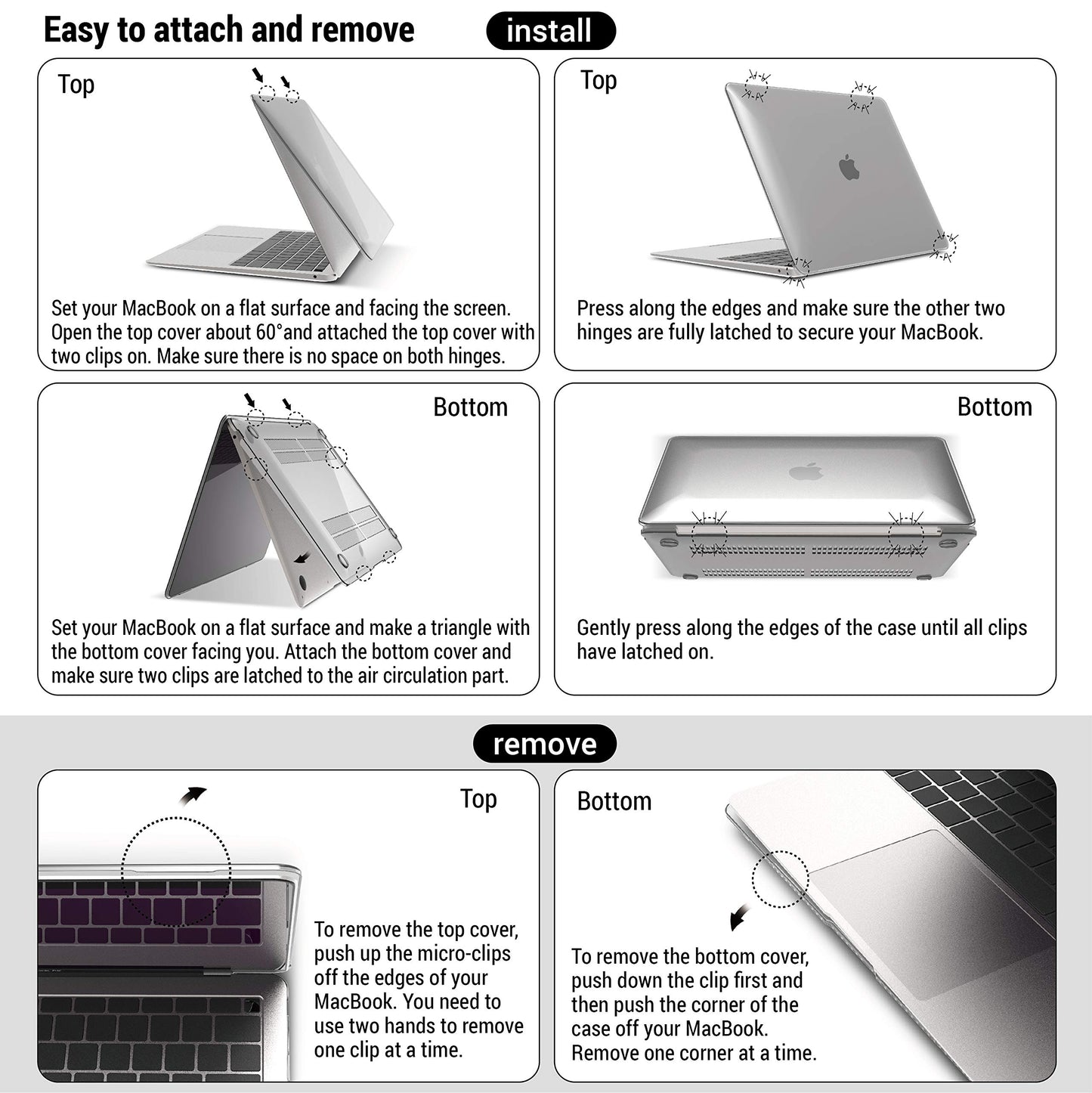 Easy to attach and remove

install

Top

Set your MacBook on a flat surface and facing the screen. Open the top cover about 60°and attached the top cover with two clips on. Make sure there is no space on both hinges.

Top

Press along the edges and make sure the other two hinges are fully latched to secure your MacBook.

Bottom

Set your MacBook on a flat surface and make a triangle with the bottom cover facing you. Attach the bottom cover and make sure two clips are latched to the air circulation part.

Bottom

Gently press along the edges of the case until all clips have latched on.

remove

Top

To remove the top cover, push up the micro-clips off the edges of your MacBook. You need to use two hands to remove one clip at a time.

Bottom

To remove the bottom cover, push down the clip first and then push the corner of the case off your MacBook. Remove one corner at a time.