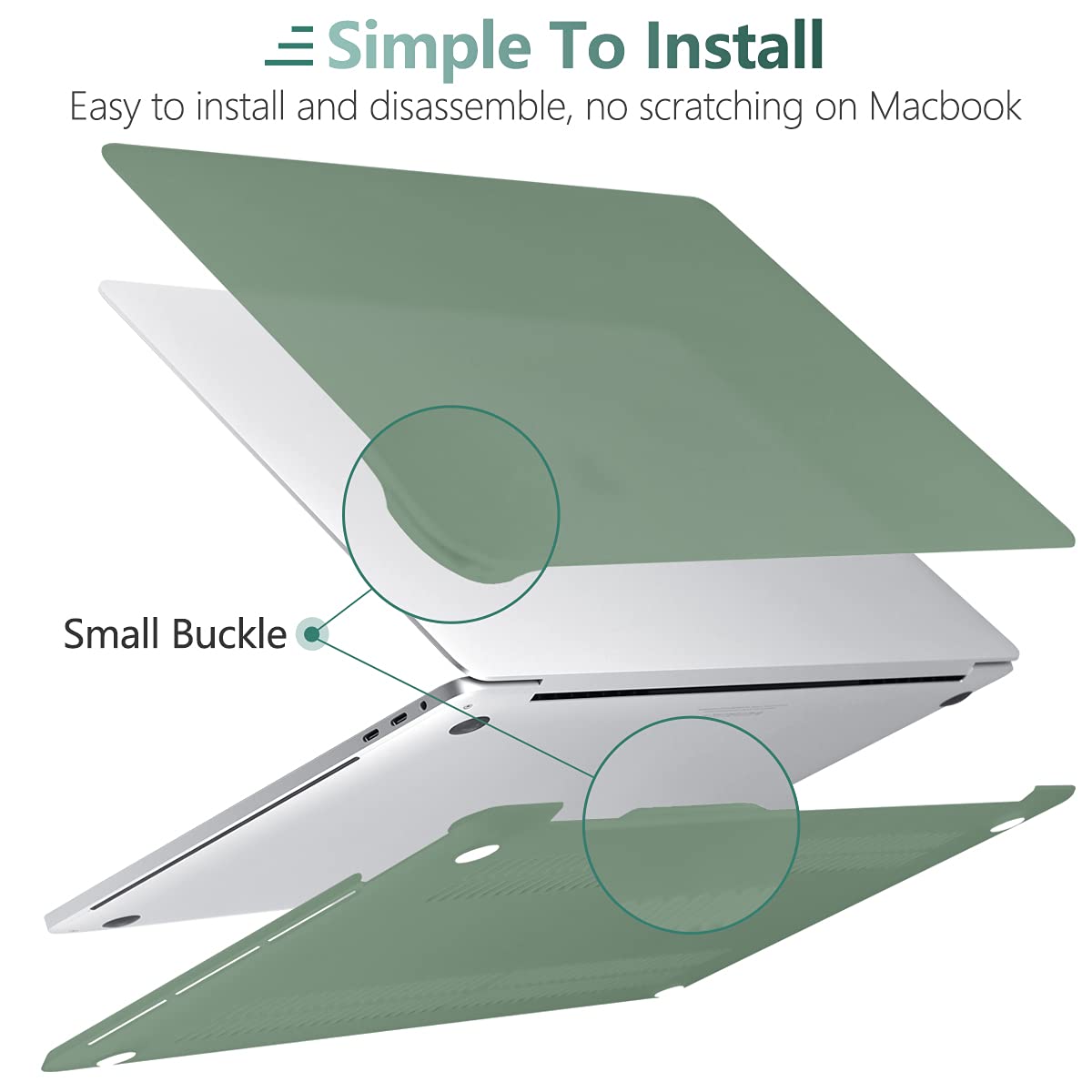 Simple To Install
Easy to install and disassemble, no scratching on Macbook

Small Buckle