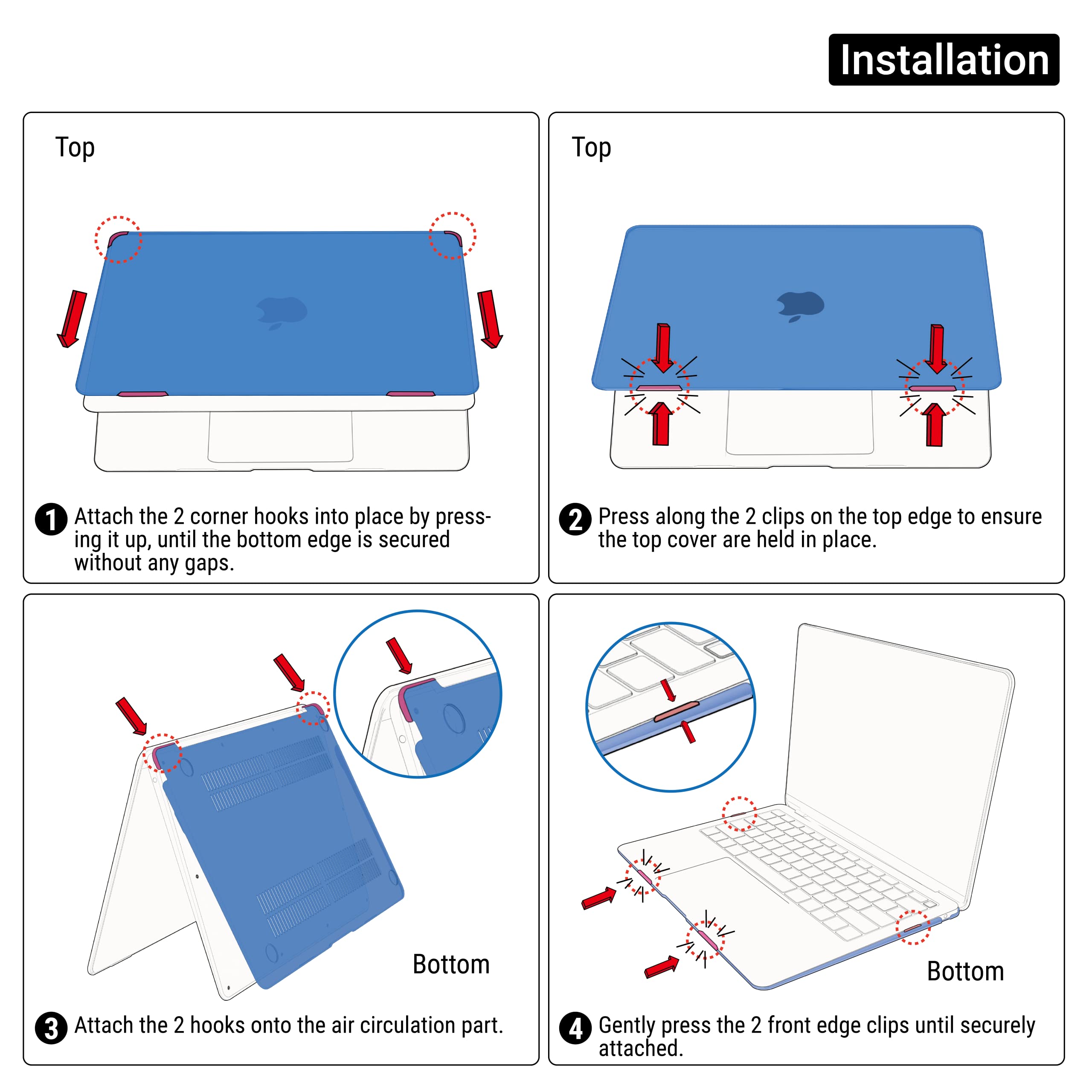 Installation

Top

1 Attach the 2 corner hooks into place by pressing it up, until the bottom edge is secured without any gaps.

Top

2 Press along the 2 clips on the top edge to ensure the top cover are held in place.

Bottom

3 Attach the 2 hooks onto the air circulation part.

Bottom

4 Gently press the 2 front edge clips until securely attached.